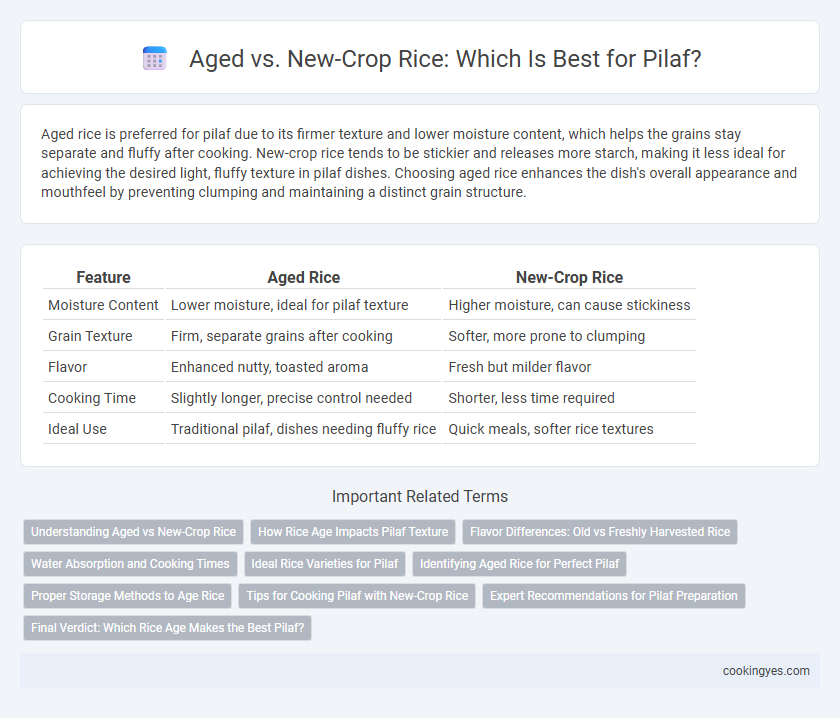 Aged vs. New-Crop Rice: Which Is Best for Pilaf?

Aged rice is preferred for pilaf due to its firmer texture and lower moisture content, which helps the grains stay separate and fluffy after cooking. New-crop rice tends to be stickier and releases more starch, making it less ideal for achieving the desired light, fluffy texture in pilaf dishes. Choosing aged rice enhances the dish's overall appearance and mouthfeel by preventing clumping and maintaining a distinct grain structure.

| Feature | Aged Rice | New-Crop Rice |
|---|---|---|
| Moisture Content | Lower moisture, ideal for pilaf texture | Higher moisture, can cause stickiness |
| Grain Texture | Firm, separate grains after cooking | Softer, more prone to clumping |
| Flavor | Enhanced nutty, toasted aroma | Fresh but milder flavor |
| Cooking Time | Slightly longer, precise control needed | Shorter, less time required |
| Ideal Use | Traditional pilaf, dishes needing fluffy rice | Quick meals, softer rice textures |

Important Related Terms

Understanding Aged vs New-Crop Rice
How Rice Age Impacts Pilaf Texture
Flavor Differences: Old vs Freshly Harvested Rice
Water Absorption and Cooking Times
Ideal Rice Varieties for Pilaf
Identifying Aged Rice for Perfect Pilaf
Proper Storage Methods to Age Rice
Tips for Cooking Pilaf with New-Crop Rice
Expert Recommendations for Pilaf Preparation
Final Verdict: Which Rice Age Makes the Best Pilaf?

cookingyes.com