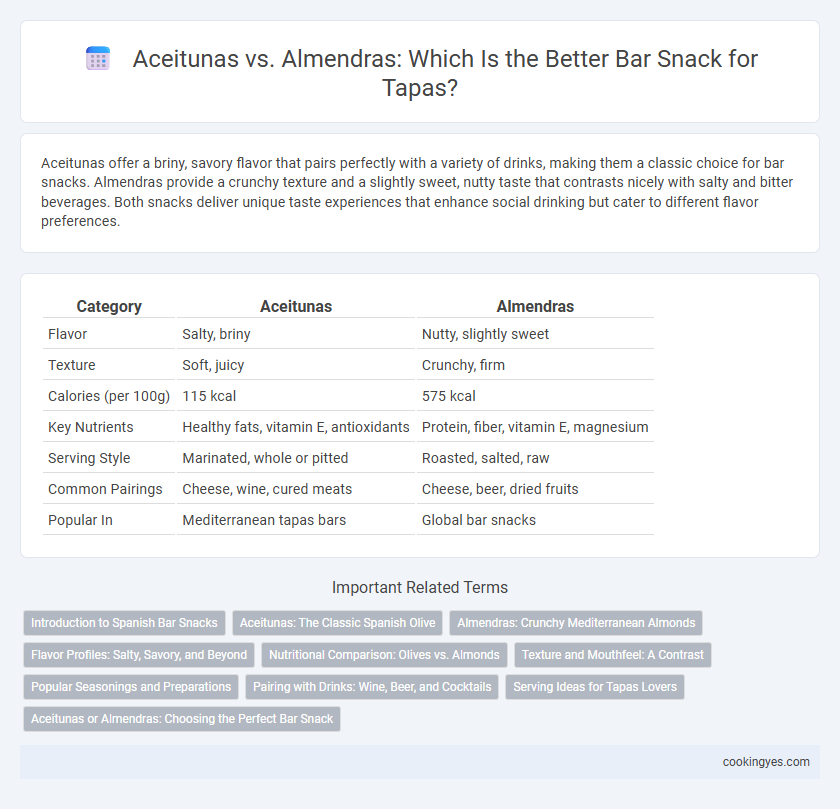 Aceitunas vs. Almendras: Which Is the Better Bar Snack for Tapas?

Aceitunas offer a briny, savory flavor that pairs perfectly with a variety of drinks, making them a classic choice for bar snacks. Almendras provide a crunchy texture and a slightly sweet, nutty taste that contrasts nicely with salty and bitter beverages. Both snacks deliver unique taste experiences that enhance social drinking but cater to different flavor preferences.

| Category | Aceitunas | Almendras |
|---|---|---|
| Flavor | Salty, briny | Nutty, slightly sweet |
| Texture | Soft, juicy | Crunchy, firm |
| Calories (per 100g) | 115 kcal | 575 kcal |
| Key Nutrients | Healthy fats, vitamin E, antioxidants | Protein, fiber, vitamin E, magnesium |
| Serving Style | Marinated, whole or pitted | Roasted, salted, raw |
| Common Pairings | Cheese, wine, cured meats | Cheese, beer, dried fruits |
| Popular In | Mediterranean tapas bars | Global bar snacks |

Important Related Terms

Introduction to Spanish Bar Snacks
Aceitunas: The Classic Spanish Olive
Almendras: Crunchy Mediterranean Almonds
Flavor Profiles: Salty, Savory, and Beyond
Nutritional Comparison: Olives vs. Almonds
Texture and Mouthfeel: A Contrast
Popular Seasonings and Preparations
Pairing with Drinks: Wine, Beer, and Cocktails
Serving Ideas for Tapas Lovers
Aceitunas or Almendras: Choosing the Perfect Bar Snack

cookingyes.com