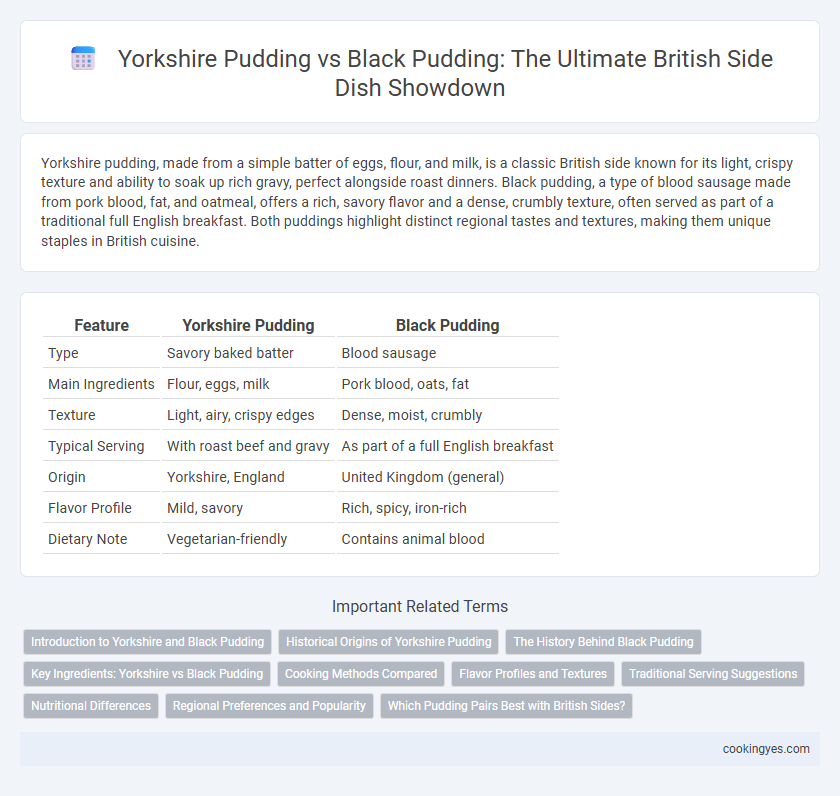 Yorkshire Pudding vs Black Pudding: The Ultimate British Side Dish Showdown

Yorkshire pudding, made from a simple batter of eggs, flour, and milk, is a classic British side known for its light, crispy texture and ability to soak up rich gravy, perfect alongside roast dinners. Black pudding, a type of blood sausage made from pork blood, fat, and oatmeal, offers a rich, savory flavor and a dense, crumbly texture, often served as part of a traditional full English breakfast. Both puddings highlight distinct regional tastes and textures, making them unique staples in British cuisine.

| Feature | Yorkshire Pudding | Black Pudding |
|---|---|---|
| Type | Savory baked batter | Blood sausage |
| Main Ingredients | Flour, eggs, milk | Pork blood, oats, fat |
| Texture | Light, airy, crispy edges | Dense, moist, crumbly |
| Typical Serving | With roast beef and gravy | As part of a full English breakfast |
| Origin | Yorkshire, England | United Kingdom (general) |
| Flavor Profile | Mild, savory | Rich, spicy, iron-rich |
| Dietary Note | Vegetarian-friendly | Contains animal blood |

Important Related Terms

Introduction to Yorkshire and Black Pudding
Historical Origins of Yorkshire Pudding
The History Behind Black Pudding
Key Ingredients: Yorkshire vs Black Pudding
Cooking Methods Compared
Flavor Profiles and Textures
Traditional Serving Suggestions
Nutritional Differences
Regional Preferences and Popularity
Which Pudding Pairs Best with British Sides?

cookingyes.com