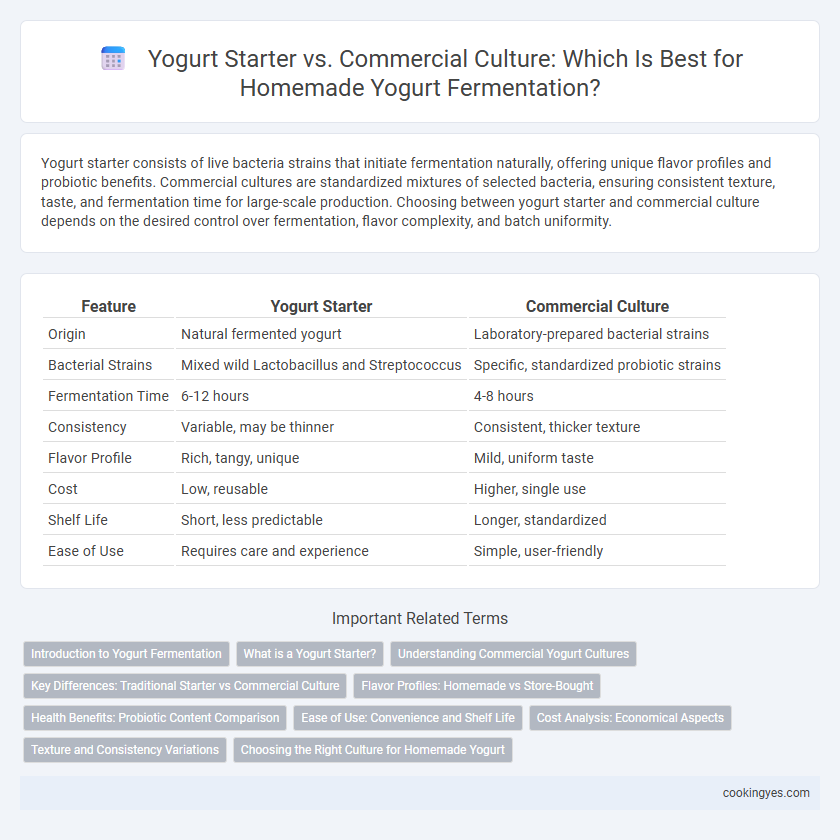 Yogurt Starter vs. Commercial Culture: Which Is Best for Homemade Yogurt Fermentation?

Yogurt starter consists of live bacteria strains that initiate fermentation naturally, offering unique flavor profiles and probiotic benefits. Commercial cultures are standardized mixtures of selected bacteria, ensuring consistent texture, taste, and fermentation time for large-scale production. Choosing between yogurt starter and commercial culture depends on the desired control over fermentation, flavor complexity, and batch uniformity.

| Feature | Yogurt Starter | Commercial Culture |
|---|---|---|
| Origin | Natural fermented yogurt | Laboratory-prepared bacterial strains |
| Bacterial Strains | Mixed wild Lactobacillus and Streptococcus | Specific, standardized probiotic strains |
| Fermentation Time | 6-12 hours | 4-8 hours |
| Consistency | Variable, may be thinner | Consistent, thicker texture |
| Flavor Profile | Rich, tangy, unique | Mild, uniform taste |
| Cost | Low, reusable | Higher, single use |
| Shelf Life | Short, less predictable | Longer, standardized |
| Ease of Use | Requires care and experience | Simple, user-friendly |

Important Related Terms

Introduction to Yogurt Fermentation
What is a Yogurt Starter?
Understanding Commercial Yogurt Cultures
Key Differences: Traditional Starter vs Commercial Culture
Flavor Profiles: Homemade vs Store-Bought
Health Benefits: Probiotic Content Comparison
Ease of Use: Convenience and Shelf Life
Cost Analysis: Economical Aspects
Texture and Consistency Variations
Choosing the Right Culture for Homemade Yogurt

cookingyes.com