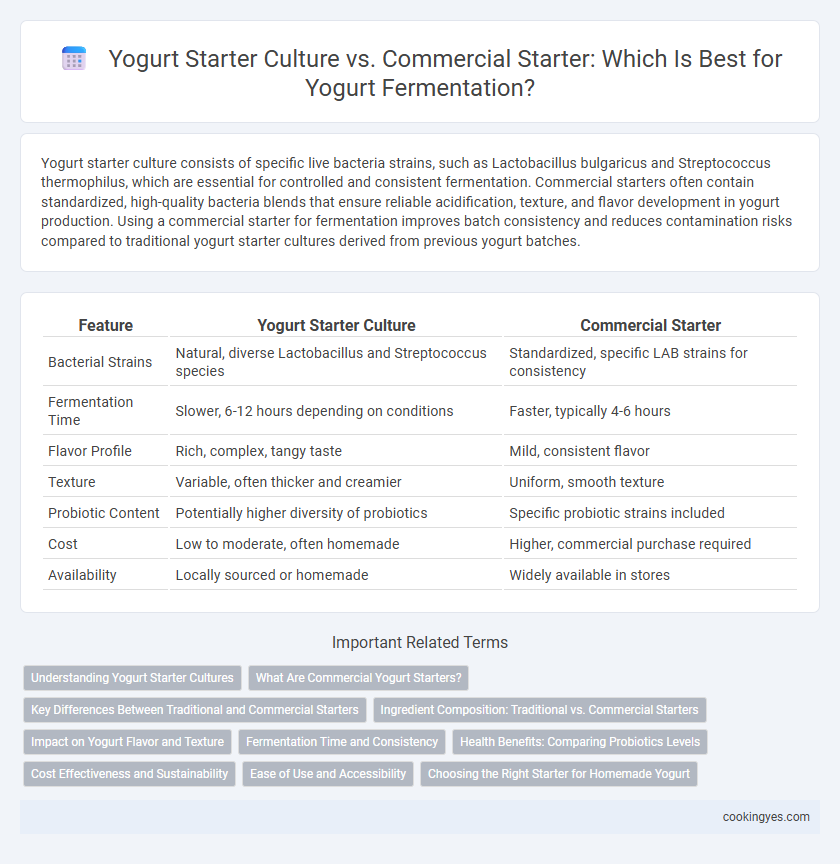 Yogurt Starter Culture vs. Commercial Starter: Which Is Best for Yogurt Fermentation?

Yogurt starter culture consists of specific live bacteria strains, such as Lactobacillus bulgaricus and Streptococcus thermophilus, which are essential for controlled and consistent fermentation. Commercial starters often contain standardized, high-quality bacteria blends that ensure reliable acidification, texture, and flavor development in yogurt production. Using a commercial starter for fermentation improves batch consistency and reduces contamination risks compared to traditional yogurt starter cultures derived from previous yogurt batches.

| Feature | Yogurt Starter Culture | Commercial Starter |
|---|---|---|
| Bacterial Strains | Natural, diverse Lactobacillus and Streptococcus species | Standardized, specific LAB strains for consistency |
| Fermentation Time | Slower, 6-12 hours depending on conditions | Faster, typically 4-6 hours |
| Flavor Profile | Rich, complex, tangy taste | Mild, consistent flavor |
| Texture | Variable, often thicker and creamier | Uniform, smooth texture |
| Probiotic Content | Potentially higher diversity of probiotics | Specific probiotic strains included |
| Cost | Low to moderate, often homemade | Higher, commercial purchase required |
| Availability | Locally sourced or homemade | Widely available in stores |

Important Related Terms

Understanding Yogurt Starter Cultures
What Are Commercial Yogurt Starters?
Key Differences Between Traditional and Commercial Starters
Ingredient Composition: Traditional vs. Commercial Starters
Impact on Yogurt Flavor and Texture
Fermentation Time and Consistency
Health Benefits: Comparing Probiotics Levels
Cost Effectiveness and Sustainability
Ease of Use and Accessibility
Choosing the Right Starter for Homemade Yogurt

cookingyes.com