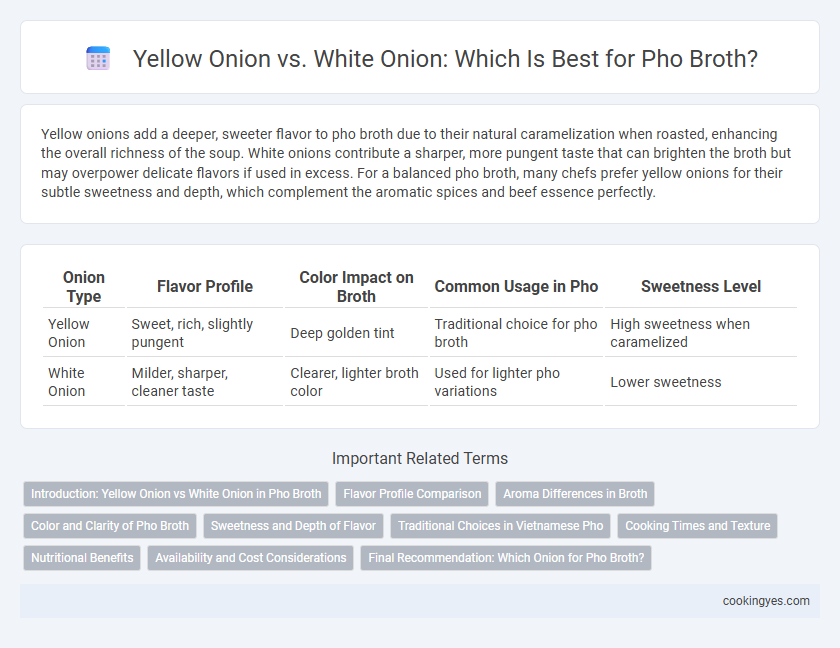 Yellow Onion vs. White Onion: Which Is Best for Pho Broth?

Yellow onions add a deeper, sweeter flavor to pho broth due to their natural caramelization when roasted, enhancing the overall richness of the soup. White onions contribute a sharper, more pungent taste that can brighten the broth but may overpower delicate flavors if used in excess. For a balanced pho broth, many chefs prefer yellow onions for their subtle sweetness and depth, which complement the aromatic spices and beef essence perfectly.

| Onion Type | Flavor Profile | Color Impact on Broth | Common Usage in Pho | Sweetness Level |
|---|---|---|---|---|
| Yellow Onion | Sweet, rich, slightly pungent | Deep golden tint | Traditional choice for pho broth | High sweetness when caramelized |
| White Onion | Milder, sharper, cleaner taste | Clearer, lighter broth color | Used for lighter pho variations | Lower sweetness |

Important Related Terms

Introduction: Yellow Onion vs White Onion in Pho Broth
Flavor Profile Comparison
Aroma Differences in Broth
Color and Clarity of Pho Broth
Sweetness and Depth of Flavor
Traditional Choices in Vietnamese Pho
Cooking Times and Texture
Nutritional Benefits
Availability and Cost Considerations
Final Recommendation: Which Onion for Pho Broth?

cookingyes.com