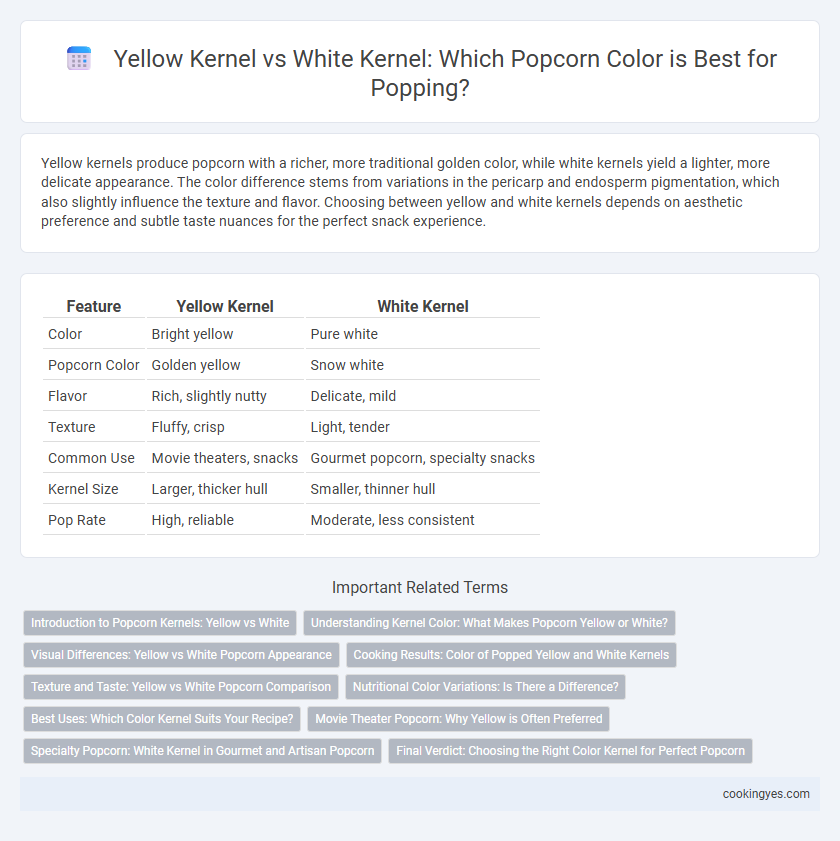 Yellow Kernel vs White Kernel: Which Popcorn Color is Best for Popping?

Yellow kernels produce popcorn with a richer, more traditional golden color, while white kernels yield a lighter, more delicate appearance. The color difference stems from variations in the pericarp and endosperm pigmentation, which also slightly influence the texture and flavor. Choosing between yellow and white kernels depends on aesthetic preference and subtle taste nuances for the perfect snack experience.

| Feature | Yellow Kernel | White Kernel |
|---|---|---|
| Color | Bright yellow | Pure white |
| Popcorn Color | Golden yellow | Snow white |
| Flavor | Rich, slightly nutty | Delicate, mild |
| Texture | Fluffy, crisp | Light, tender |
| Common Use | Movie theaters, snacks | Gourmet popcorn, specialty snacks |
| Kernel Size | Larger, thicker hull | Smaller, thinner hull |
| Pop Rate | High, reliable | Moderate, less consistent |

Important Related Terms

Introduction to Popcorn Kernels: Yellow vs White
Understanding Kernel Color: What Makes Popcorn Yellow or White?
Visual Differences: Yellow vs White Popcorn Appearance
Cooking Results: Color of Popped Yellow and White Kernels
Texture and Taste: Yellow vs White Popcorn Comparison
Nutritional Color Variations: Is There a Difference?
Best Uses: Which Color Kernel Suits Your Recipe?
Movie Theater Popcorn: Why Yellow is Often Preferred
Specialty Popcorn: White Kernel in Gourmet and Artisan Popcorn
Final Verdict: Choosing the Right Color Kernel for Perfect Popcorn

cookingyes.com