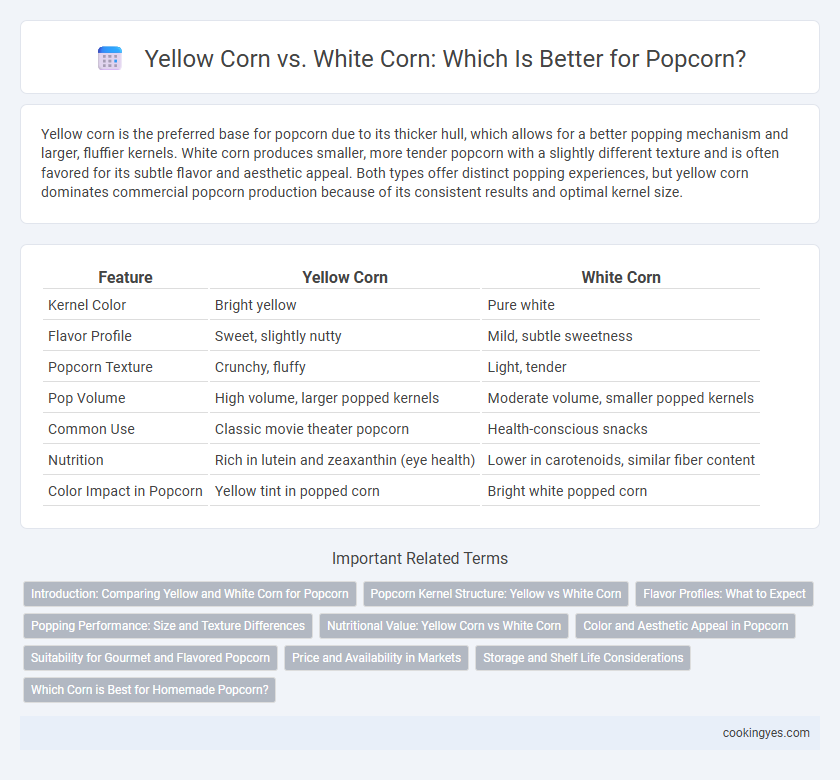 Yellow Corn vs. White Corn: Which Is Better for Popcorn?

Yellow corn is the preferred base for popcorn due to its thicker hull, which allows for a better popping mechanism and larger, fluffier kernels. White corn produces smaller, more tender popcorn with a slightly different texture and is often favored for its subtle flavor and aesthetic appeal. Both types offer distinct popping experiences, but yellow corn dominates commercial popcorn production because of its consistent results and optimal kernel size.

| Feature | Yellow Corn | White Corn |
|---|---|---|
| Kernel Color | Bright yellow | Pure white |
| Flavor Profile | Sweet, slightly nutty | Mild, subtle sweetness |
| Popcorn Texture | Crunchy, fluffy | Light, tender |
| Pop Volume | High volume, larger popped kernels | Moderate volume, smaller popped kernels |
| Common Use | Classic movie theater popcorn | Health-conscious snacks |
| Nutrition | Rich in lutein and zeaxanthin (eye health) | Lower in carotenoids, similar fiber content |
| Color Impact in Popcorn | Yellow tint in popped corn | Bright white popped corn |

Important Related Terms

Introduction: Comparing Yellow and White Corn for Popcorn
Popcorn Kernel Structure: Yellow vs White Corn
Flavor Profiles: What to Expect
Popping Performance: Size and Texture Differences
Nutritional Value: Yellow Corn vs White Corn
Color and Aesthetic Appeal in Popcorn
Suitability for Gourmet and Flavored Popcorn
Price and Availability in Markets
Storage and Shelf Life Considerations
Which Corn is Best for Homemade Popcorn?

cookingyes.com