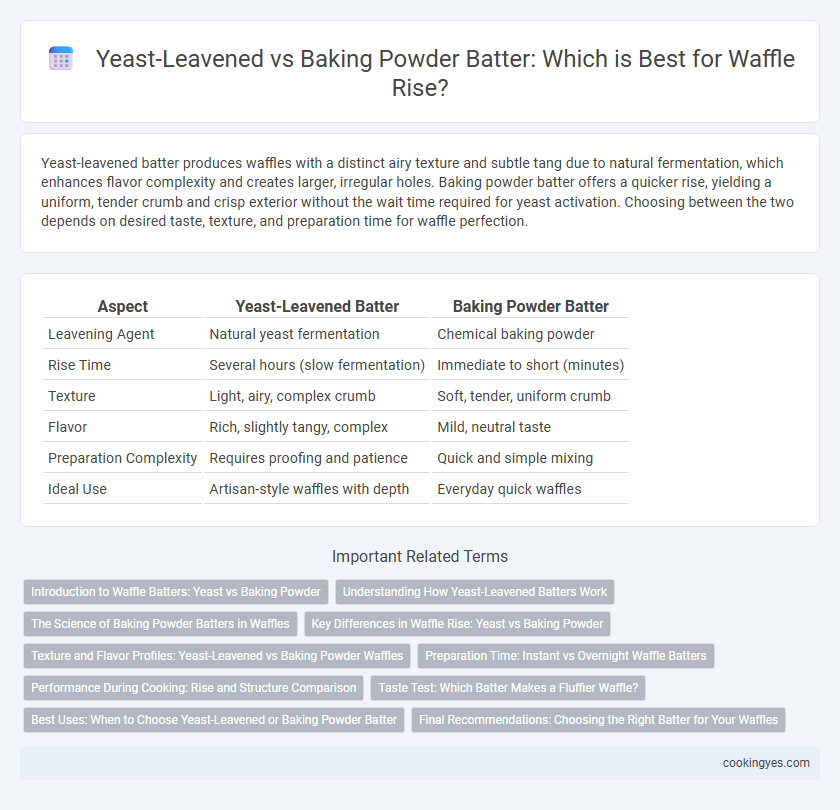 Yeast-Leavened vs Baking Powder Batter: Which is Best for Waffle Rise?

Yeast-leavened batter produces waffles with a distinct airy texture and subtle tang due to natural fermentation, which enhances flavor complexity and creates larger, irregular holes. Baking powder batter offers a quicker rise, yielding a uniform, tender crumb and crisp exterior without the wait time required for yeast activation. Choosing between the two depends on desired taste, texture, and preparation time for waffle perfection.

| Aspect | Yeast-Leavened Batter | Baking Powder Batter |
|---|---|---|
| Leavening Agent | Natural yeast fermentation | Chemical baking powder |
| Rise Time | Several hours (slow fermentation) | Immediate to short (minutes) |
| Texture | Light, airy, complex crumb | Soft, tender, uniform crumb |
| Flavor | Rich, slightly tangy, complex | Mild, neutral taste |
| Preparation Complexity | Requires proofing and patience | Quick and simple mixing |
| Ideal Use | Artisan-style waffles with depth | Everyday quick waffles |

Important Related Terms

Introduction to Waffle Batters: Yeast vs Baking Powder
Understanding How Yeast-Leavened Batters Work
The Science of Baking Powder Batters in Waffles
Key Differences in Waffle Rise: Yeast vs Baking Powder
Texture and Flavor Profiles: Yeast-Leavened vs Baking Powder Waffles
Preparation Time: Instant vs Overnight Waffle Batters
Performance During Cooking: Rise and Structure Comparison
Taste Test: Which Batter Makes a Fluffier Waffle?
Best Uses: When to Choose Yeast-Leavened or Baking Powder Batter
Final Recommendations: Choosing the Right Batter for Your Waffles

cookingyes.com