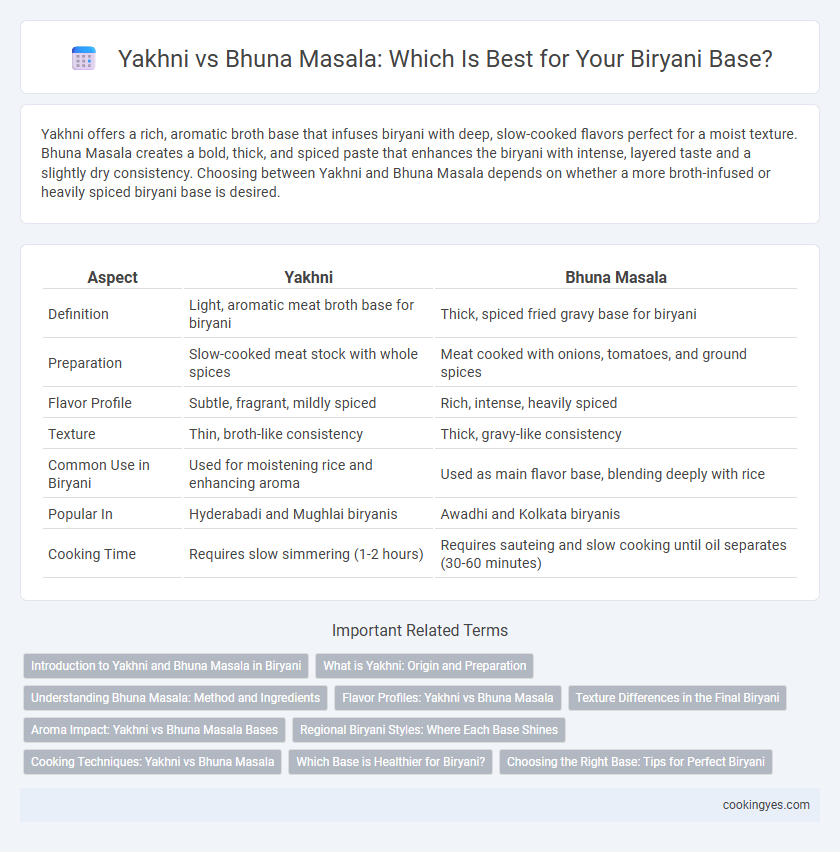 Yakhni vs Bhuna Masala: Which Is Best for Your Biryani Base?

Yakhni offers a rich, aromatic broth base that infuses biryani with deep, slow-cooked flavors perfect for a moist texture. Bhuna Masala creates a bold, thick, and spiced paste that enhances the biryani with intense, layered taste and a slightly dry consistency. Choosing between Yakhni and Bhuna Masala depends on whether a more broth-infused or heavily spiced biryani base is desired.

| Aspect | Yakhni | Bhuna Masala |
|---|---|---|
| Definition | Light, aromatic meat broth base for biryani | Thick, spiced fried gravy base for biryani |
| Preparation | Slow-cooked meat stock with whole spices | Meat cooked with onions, tomatoes, and ground spices |
| Flavor Profile | Subtle, fragrant, mildly spiced | Rich, intense, heavily spiced |
| Texture | Thin, broth-like consistency | Thick, gravy-like consistency |
| Common Use in Biryani | Used for moistening rice and enhancing aroma | Used as main flavor base, blending deeply with rice |
| Popular In | Hyderabadi and Mughlai biryanis | Awadhi and Kolkata biryanis |
| Cooking Time | Requires slow simmering (1-2 hours) | Requires sauteing and slow cooking until oil separates (30-60 minutes) |

Important Related Terms

Introduction to Yakhni and Bhuna Masala in Biryani
What is Yakhni: Origin and Preparation
Understanding Bhuna Masala: Method and Ingredients
Flavor Profiles: Yakhni vs Bhuna Masala
Texture Differences in the Final Biryani
Aroma Impact: Yakhni vs Bhuna Masala Bases
Regional Biryani Styles: Where Each Base Shines
Cooking Techniques: Yakhni vs Bhuna Masala
Which Base is Healthier for Biryani?
Choosing the Right Base: Tips for Perfect Biryani

cookingyes.com