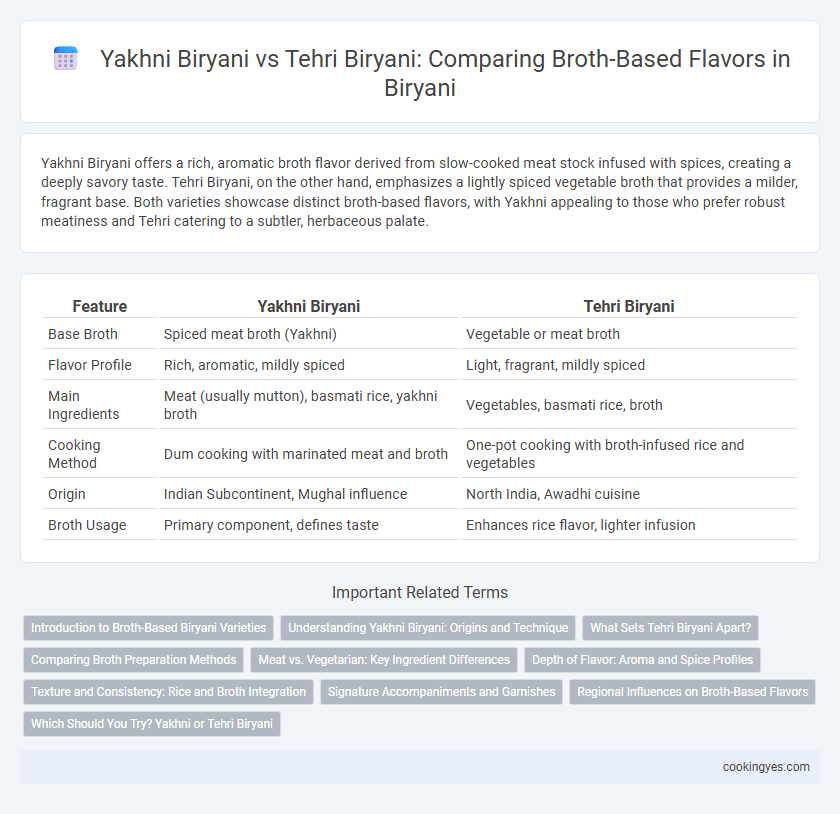 Yakhni Biryani vs Tehri Biryani: Comparing Broth-Based Flavors in Biryani

Yakhni Biryani offers a rich, aromatic broth flavor derived from slow-cooked meat stock infused with spices, creating a deeply savory taste. Tehri Biryani, on the other hand, emphasizes a lightly spiced vegetable broth that provides a milder, fragrant base. Both varieties showcase distinct broth-based flavors, with Yakhni appealing to those who prefer robust meatiness and Tehri catering to a subtler, herbaceous palate.

| Feature | Yakhni Biryani | Tehri Biryani |
|---|---|---|
| Base Broth | Spiced meat broth (Yakhni) | Vegetable or meat broth |
| Flavor Profile | Rich, aromatic, mildly spiced | Light, fragrant, mildly spiced |
| Main Ingredients | Meat (usually mutton), basmati rice, yakhni broth | Vegetables, basmati rice, broth |
| Cooking Method | Dum cooking with marinated meat and broth | One-pot cooking with broth-infused rice and vegetables |
| Origin | Indian Subcontinent, Mughal influence | North India, Awadhi cuisine |
| Broth Usage | Primary component, defines taste | Enhances rice flavor, lighter infusion |

Important Related Terms

Introduction to Broth-Based Biryani Varieties
Understanding Yakhni Biryani: Origins and Technique
What Sets Tehri Biryani Apart?
Comparing Broth Preparation Methods
Meat vs. Vegetarian: Key Ingredient Differences
Depth of Flavor: Aroma and Spice Profiles
Texture and Consistency: Rice and Broth Integration
Signature Accompaniments and Garnishes
Regional Influences on Broth-Based Flavors
Which Should You Try? Yakhni or Tehri Biryani

cookingyes.com