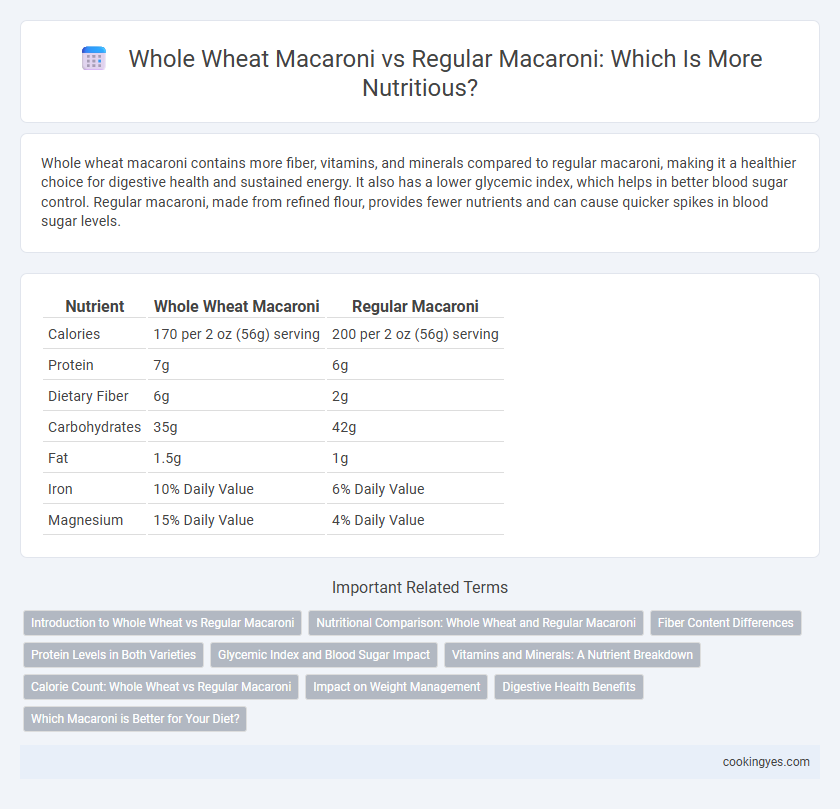 Whole Wheat Macaroni vs Regular Macaroni: Which Is More Nutritious?

Whole wheat macaroni contains more fiber, vitamins, and minerals compared to regular macaroni, making it a healthier choice for digestive health and sustained energy. It also has a lower glycemic index, which helps in better blood sugar control. Regular macaroni, made from refined flour, provides fewer nutrients and can cause quicker spikes in blood sugar levels.

| Nutrient | Whole Wheat Macaroni | Regular Macaroni |
|---|---|---|
| Calories | 170 per 2 oz (56g) serving | 200 per 2 oz (56g) serving |
| Protein | 7g | 6g |
| Dietary Fiber | 6g | 2g |
| Carbohydrates | 35g | 42g |
| Fat | 1.5g | 1g |
| Iron | 10% Daily Value | 6% Daily Value |
| Magnesium | 15% Daily Value | 4% Daily Value |

Important Related Terms

Introduction to Whole Wheat vs Regular Macaroni
Nutritional Comparison: Whole Wheat and Regular Macaroni
Fiber Content Differences
Protein Levels in Both Varieties
Glycemic Index and Blood Sugar Impact
Vitamins and Minerals: A Nutrient Breakdown
Calorie Count: Whole Wheat vs Regular Macaroni
Impact on Weight Management
Digestive Health Benefits
Which Macaroni is Better for Your Diet?

cookingyes.com