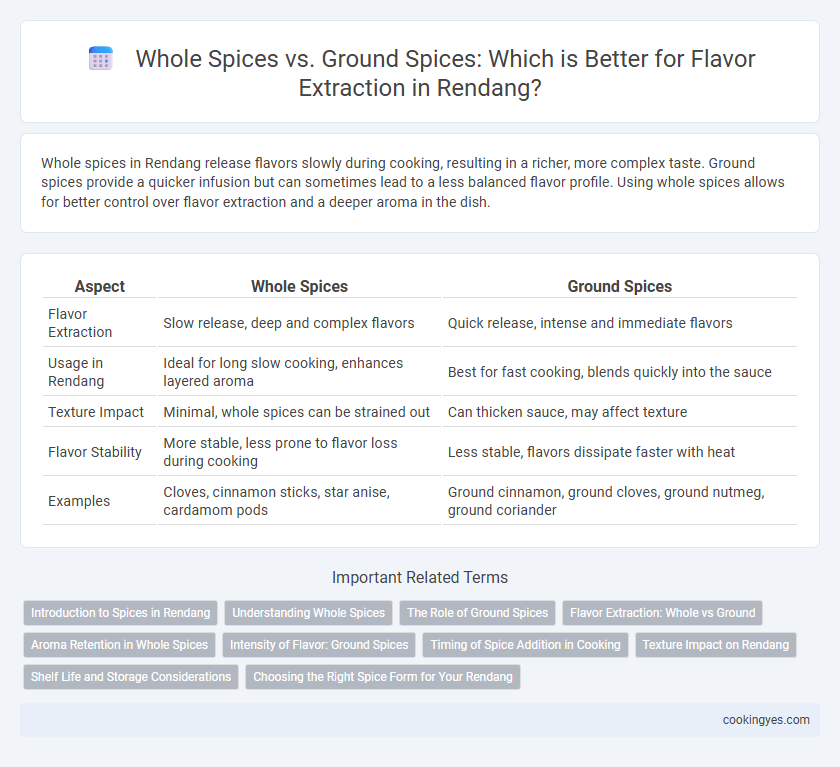 Whole Spices vs. Ground Spices: Which is Better for Flavor Extraction in Rendang?

Whole spices in Rendang release flavors slowly during cooking, resulting in a richer, more complex taste. Ground spices provide a quicker infusion but can sometimes lead to a less balanced flavor profile. Using whole spices allows for better control over flavor extraction and a deeper aroma in the dish.

| Aspect | Whole Spices | Ground Spices |
|---|---|---|
| Flavor Extraction | Slow release, deep and complex flavors | Quick release, intense and immediate flavors |
| Usage in Rendang | Ideal for long slow cooking, enhances layered aroma | Best for fast cooking, blends quickly into the sauce |
| Texture Impact | Minimal, whole spices can be strained out | Can thicken sauce, may affect texture |
| Flavor Stability | More stable, less prone to flavor loss during cooking | Less stable, flavors dissipate faster with heat |
| Examples | Cloves, cinnamon sticks, star anise, cardamom pods | Ground cinnamon, ground cloves, ground nutmeg, ground coriander |

Important Related Terms

Introduction to Spices in Rendang
Understanding Whole Spices
The Role of Ground Spices
Flavor Extraction: Whole vs Ground
Aroma Retention in Whole Spices
Intensity of Flavor: Ground Spices
Timing of Spice Addition in Cooking
Texture Impact on Rendang
Shelf Life and Storage Considerations
Choosing the Right Spice Form for Your Rendang

cookingyes.com