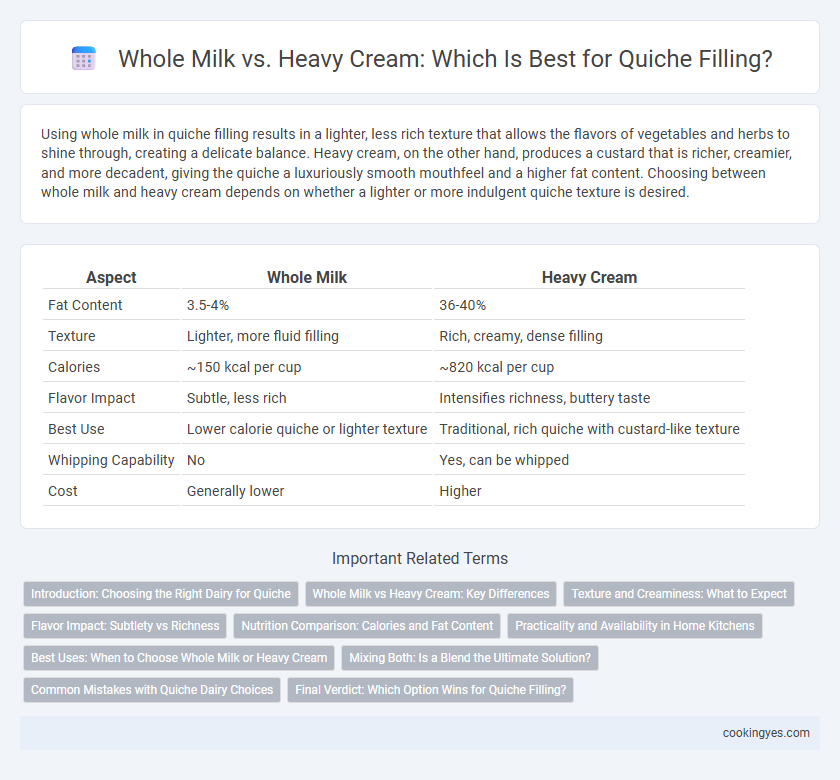 Whole Milk vs. Heavy Cream: Which Is Best for Quiche Filling?

Using whole milk in quiche filling results in a lighter, less rich texture that allows the flavors of vegetables and herbs to shine through, creating a delicate balance. Heavy cream, on the other hand, produces a custard that is richer, creamier, and more decadent, giving the quiche a luxuriously smooth mouthfeel and a higher fat content. Choosing between whole milk and heavy cream depends on whether a lighter or more indulgent quiche texture is desired.

| Aspect | Whole Milk | Heavy Cream |
|---|---|---|
| Fat Content | 3.5-4% | 36-40% |
| Texture | Lighter, more fluid filling | Rich, creamy, dense filling |
| Calories | ~150 kcal per cup | ~820 kcal per cup |
| Flavor Impact | Subtle, less rich | Intensifies richness, buttery taste |
| Best Use | Lower calorie quiche or lighter texture | Traditional, rich quiche with custard-like texture |
| Whipping Capability | No | Yes, can be whipped |
| Cost | Generally lower | Higher |

Important Related Terms

Introduction: Choosing the Right Dairy for Quiche
Whole Milk vs Heavy Cream: Key Differences
Texture and Creaminess: What to Expect
Flavor Impact: Subtlety vs Richness
Nutrition Comparison: Calories and Fat Content
Practicality and Availability in Home Kitchens
Best Uses: When to Choose Whole Milk or Heavy Cream
Mixing Both: Is a Blend the Ultimate Solution?
Common Mistakes with Quiche Dairy Choices
Final Verdict: Which Option Wins for Quiche Filling?

cookingyes.com