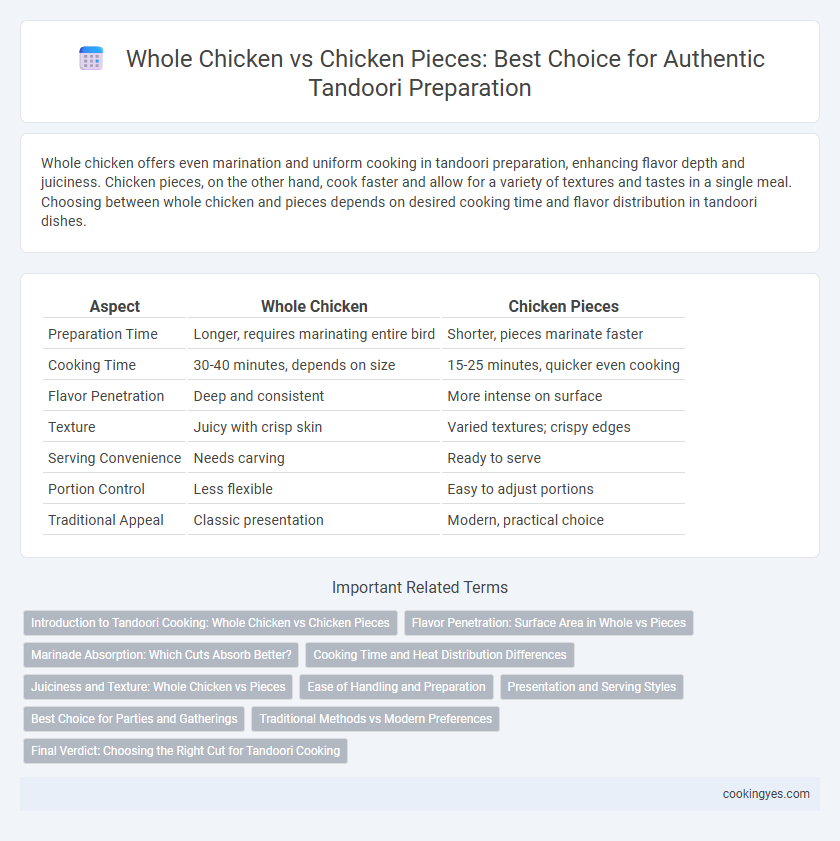 Whole Chicken vs Chicken Pieces: Best Choice for Authentic Tandoori Preparation

Whole chicken offers even marination and uniform cooking in tandoori preparation, enhancing flavor depth and juiciness. Chicken pieces, on the other hand, cook faster and allow for a variety of textures and tastes in a single meal. Choosing between whole chicken and pieces depends on desired cooking time and flavor distribution in tandoori dishes.

| Aspect | Whole Chicken | Chicken Pieces |
|---|---|---|
| Preparation Time | Longer, requires marinating entire bird | Shorter, pieces marinate faster |
| Cooking Time | 30-40 minutes, depends on size | 15-25 minutes, quicker even cooking |
| Flavor Penetration | Deep and consistent | More intense on surface |
| Texture | Juicy with crisp skin | Varied textures; crispy edges |
| Serving Convenience | Needs carving | Ready to serve |
| Portion Control | Less flexible | Easy to adjust portions |
| Traditional Appeal | Classic presentation | Modern, practical choice |

Important Related Terms

Introduction to Tandoori Cooking: Whole Chicken vs Chicken Pieces

Flavor Penetration: Surface Area in Whole vs Pieces

Marinade Absorption: Which Cuts Absorb Better?

Cooking Time and Heat Distribution Differences

Juiciness and Texture: Whole Chicken vs Pieces

Ease of Handling and Preparation

Presentation and Serving Styles

Best Choice for Parties and Gatherings

Traditional Methods vs Modern Preferences

Final Verdict: Choosing the Right Cut for Tandoori Cooking

cookingyes.com