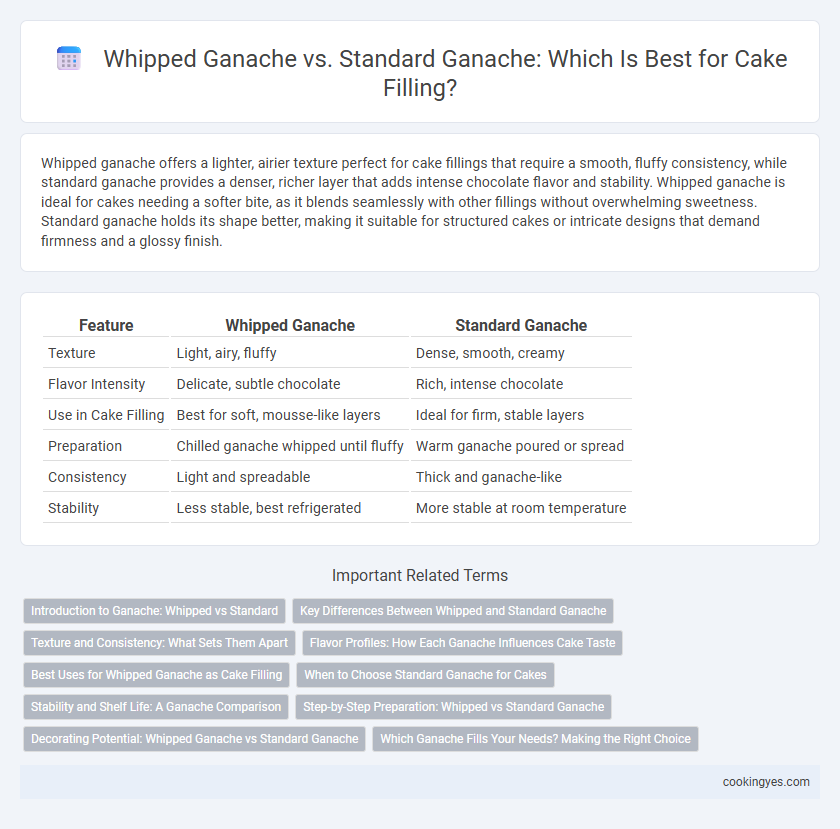 Whipped Ganache vs. Standard Ganache: Which Is Best for Cake Filling?

Whipped ganache offers a lighter, airier texture perfect for cake fillings that require a smooth, fluffy consistency, while standard ganache provides a denser, richer layer that adds intense chocolate flavor and stability. Whipped ganache is ideal for cakes needing a softer bite, as it blends seamlessly with other fillings without overwhelming sweetness. Standard ganache holds its shape better, making it suitable for structured cakes or intricate designs that demand firmness and a glossy finish.

| Feature | Whipped Ganache | Standard Ganache |
|---|---|---|
| Texture | Light, airy, fluffy | Dense, smooth, creamy |
| Flavor Intensity | Delicate, subtle chocolate | Rich, intense chocolate |
| Use in Cake Filling | Best for soft, mousse-like layers | Ideal for firm, stable layers |
| Preparation | Chilled ganache whipped until fluffy | Warm ganache poured or spread |
| Consistency | Light and spreadable | Thick and ganache-like |
| Stability | Less stable, best refrigerated | More stable at room temperature |

Important Related Terms

Introduction to Ganache: Whipped vs Standard
Key Differences Between Whipped and Standard Ganache
Texture and Consistency: What Sets Them Apart
Flavor Profiles: How Each Ganache Influences Cake Taste
Best Uses for Whipped Ganache as Cake Filling
When to Choose Standard Ganache for Cakes
Stability and Shelf Life: A Ganache Comparison
Step-by-Step Preparation: Whipped vs Standard Ganache
Decorating Potential: Whipped Ganache vs Standard Ganache
Which Ganache Fills Your Needs? Making the Right Choice

cookingyes.com