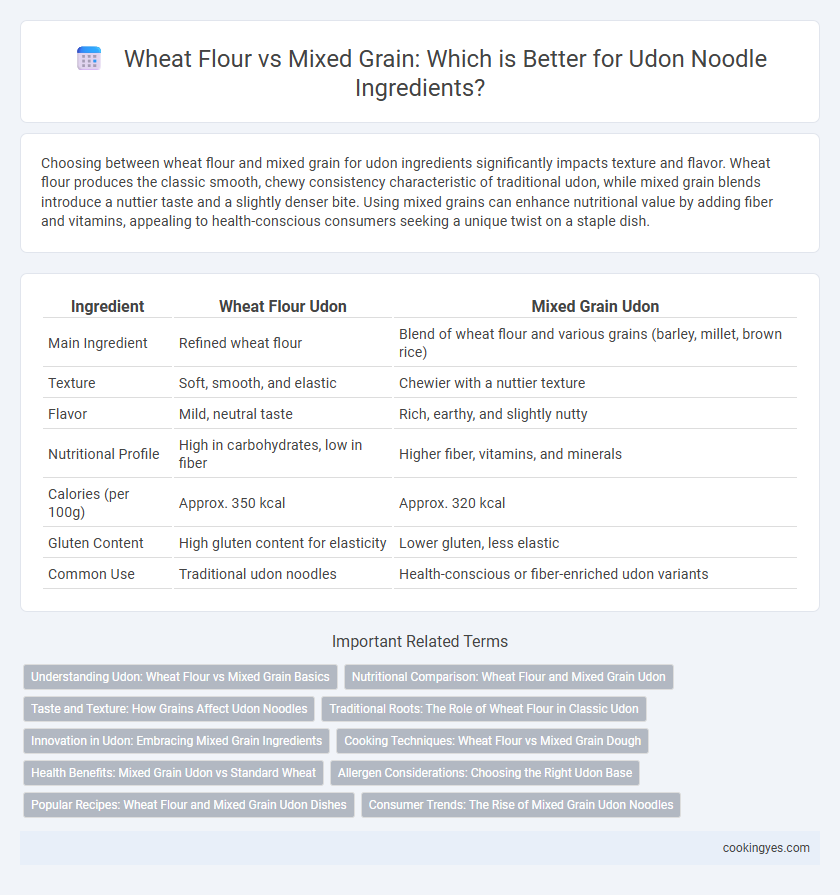 Wheat Flour vs Mixed Grain: Which is Better for Udon Noodle Ingredients?

Choosing between wheat flour and mixed grain for udon ingredients significantly impacts texture and flavor. Wheat flour produces the classic smooth, chewy consistency characteristic of traditional udon, while mixed grain blends introduce a nuttier taste and a slightly denser bite. Using mixed grains can enhance nutritional value by adding fiber and vitamins, appealing to health-conscious consumers seeking a unique twist on a staple dish.

| Ingredient | Wheat Flour Udon | Mixed Grain Udon |
|---|---|---|
| Main Ingredient | Refined wheat flour | Blend of wheat flour and various grains (barley, millet, brown rice) |
| Texture | Soft, smooth, and elastic | Chewier with a nuttier texture |
| Flavor | Mild, neutral taste | Rich, earthy, and slightly nutty |
| Nutritional Profile | High in carbohydrates, low in fiber | Higher fiber, vitamins, and minerals |
| Calories (per 100g) | Approx. 350 kcal | Approx. 320 kcal |
| Gluten Content | High gluten content for elasticity | Lower gluten, less elastic |
| Common Use | Traditional udon noodles | Health-conscious or fiber-enriched udon variants |

Important Related Terms

Understanding Udon: Wheat Flour vs Mixed Grain Basics
Nutritional Comparison: Wheat Flour and Mixed Grain Udon
Taste and Texture: How Grains Affect Udon Noodles
Traditional Roots: The Role of Wheat Flour in Classic Udon
Innovation in Udon: Embracing Mixed Grain Ingredients
Cooking Techniques: Wheat Flour vs Mixed Grain Dough
Health Benefits: Mixed Grain Udon vs Standard Wheat
Allergen Considerations: Choosing the Right Udon Base
Popular Recipes: Wheat Flour and Mixed Grain Udon Dishes
Consumer Trends: The Rise of Mixed Grain Udon Noodles

cookingyes.com