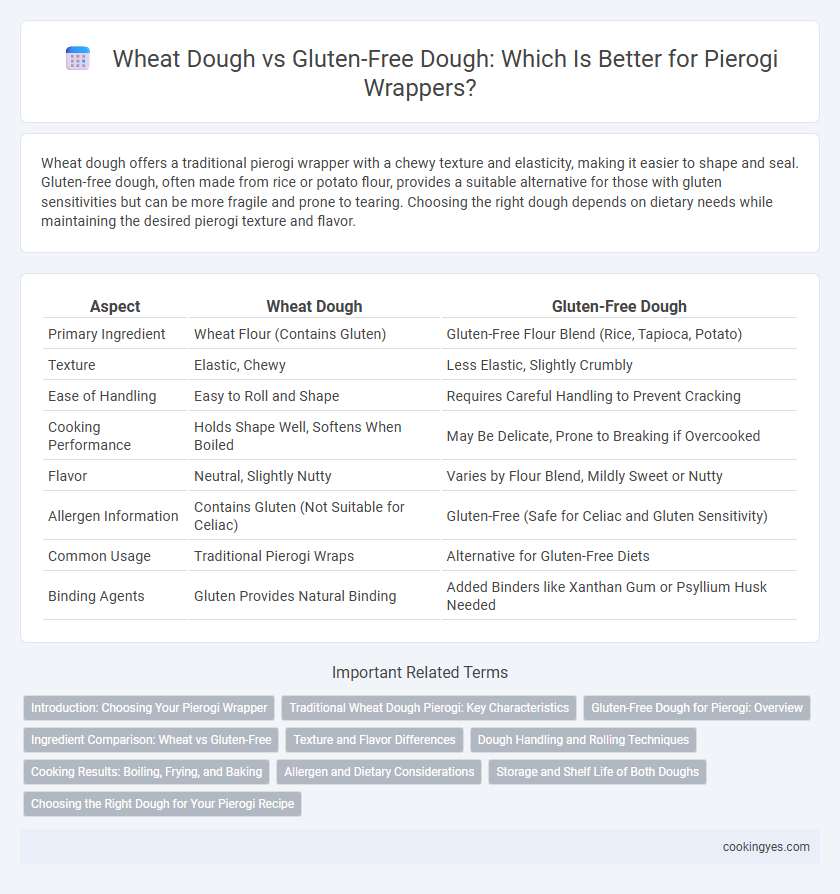 Wheat Dough vs Gluten-Free Dough: Which Is Better for Pierogi Wrappers?

Wheat dough offers a traditional pierogi wrapper with a chewy texture and elasticity, making it easier to shape and seal. Gluten-free dough, often made from rice or potato flour, provides a suitable alternative for those with gluten sensitivities but can be more fragile and prone to tearing. Choosing the right dough depends on dietary needs while maintaining the desired pierogi texture and flavor.

| Aspect | Wheat Dough | Gluten-Free Dough |
|---|---|---|
| Primary Ingredient | Wheat Flour (Contains Gluten) | Gluten-Free Flour Blend (Rice, Tapioca, Potato) |
| Texture | Elastic, Chewy | Less Elastic, Slightly Crumbly |
| Ease of Handling | Easy to Roll and Shape | Requires Careful Handling to Prevent Cracking |
| Cooking Performance | Holds Shape Well, Softens When Boiled | May Be Delicate, Prone to Breaking if Overcooked |
| Flavor | Neutral, Slightly Nutty | Varies by Flour Blend, Mildly Sweet or Nutty |
| Allergen Information | Contains Gluten (Not Suitable for Celiac) | Gluten-Free (Safe for Celiac and Gluten Sensitivity) |
| Common Usage | Traditional Pierogi Wraps | Alternative for Gluten-Free Diets |
| Binding Agents | Gluten Provides Natural Binding | Added Binders like Xanthan Gum or Psyllium Husk Needed |

Important Related Terms

Introduction: Choosing Your Pierogi Wrapper
Traditional Wheat Dough Pierogi: Key Characteristics
Gluten-Free Dough for Pierogi: Overview
Ingredient Comparison: Wheat vs Gluten-Free
Texture and Flavor Differences
Dough Handling and Rolling Techniques
Cooking Results: Boiling, Frying, and Baking
Allergen and Dietary Considerations
Storage and Shelf Life of Both Doughs
Choosing the Right Dough for Your Pierogi Recipe

cookingyes.com