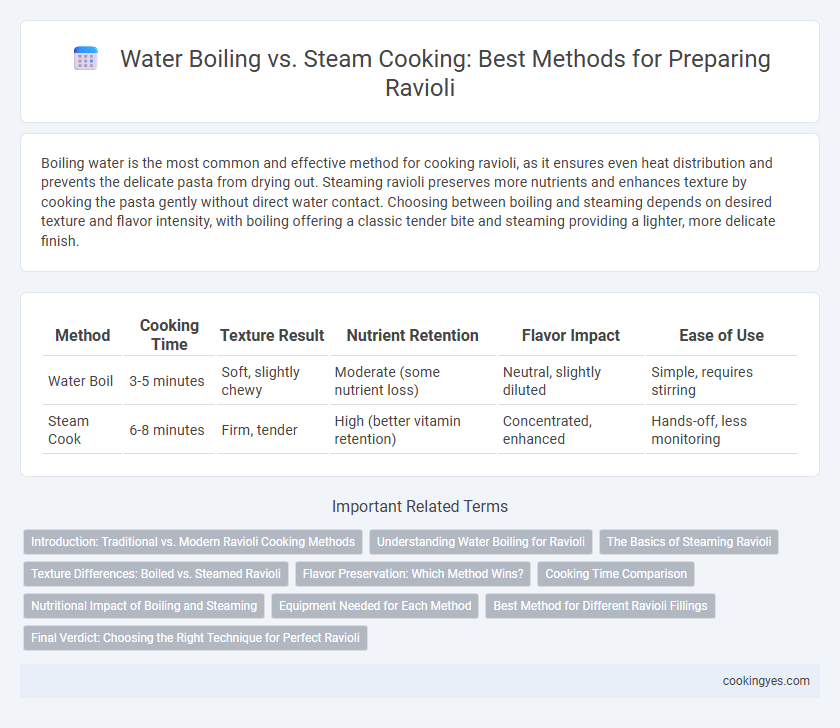 Water Boiling vs. Steam Cooking: Best Methods for Preparing Ravioli

Boiling water is the most common and effective method for cooking ravioli, as it ensures even heat distribution and prevents the delicate pasta from drying out. Steaming ravioli preserves more nutrients and enhances texture by cooking the pasta gently without direct water contact. Choosing between boiling and steaming depends on desired texture and flavor intensity, with boiling offering a classic tender bite and steaming providing a lighter, more delicate finish.

| Method | Cooking Time | Texture Result | Nutrient Retention | Flavor Impact | Ease of Use |
|---|---|---|---|---|---|
| Water Boil | 3-5 minutes | Soft, slightly chewy | Moderate (some nutrient loss) | Neutral, slightly diluted | Simple, requires stirring |
| Steam Cook | 6-8 minutes | Firm, tender | High (better vitamin retention) | Concentrated, enhanced | Hands-off, less monitoring |

Important Related Terms

Introduction: Traditional vs. Modern Ravioli Cooking Methods
Understanding Water Boiling for Ravioli
The Basics of Steaming Ravioli
Texture Differences: Boiled vs. Steamed Ravioli
Flavor Preservation: Which Method Wins?
Cooking Time Comparison
Nutritional Impact of Boiling and Steaming
Equipment Needed for Each Method
Best Method for Different Ravioli Fillings
Final Verdict: Choosing the Right Technique for Perfect Ravioli

cookingyes.com