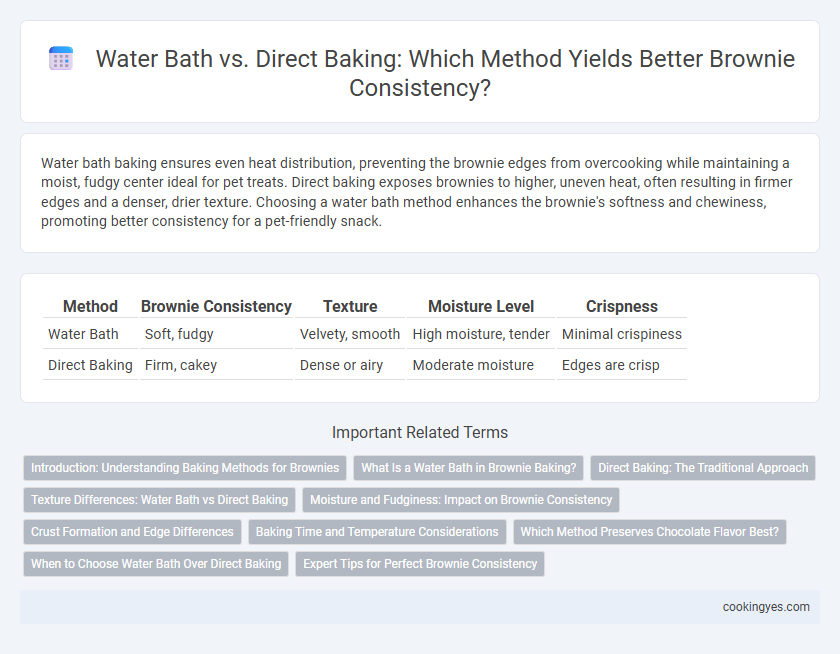 Water Bath vs. Direct Baking: Which Method Yields Better Brownie Consistency?

Water bath baking ensures even heat distribution, preventing the brownie edges from overcooking while maintaining a moist, fudgy center ideal for pet treats. Direct baking exposes brownies to higher, uneven heat, often resulting in firmer edges and a denser, drier texture. Choosing a water bath method enhances the brownie's softness and chewiness, promoting better consistency for a pet-friendly snack.

| Method | Brownie Consistency | Texture | Moisture Level | Crispness |
|---|---|---|---|---|
| Water Bath | Soft, fudgy | Velvety, smooth | High moisture, tender | Minimal crispiness |
| Direct Baking | Firm, cakey | Dense or airy | Moderate moisture | Edges are crisp |

Important Related Terms

Introduction: Understanding Baking Methods for Brownies

What Is a Water Bath in Brownie Baking?

Direct Baking: The Traditional Approach

Texture Differences: Water Bath vs Direct Baking

Moisture and Fudginess: Impact on Brownie Consistency

Crust Formation and Edge Differences

Baking Time and Temperature Considerations

Which Method Preserves Chocolate Flavor Best?

When to Choose Water Bath Over Direct Baking

Expert Tips for Perfect Brownie Consistency

cookingyes.com