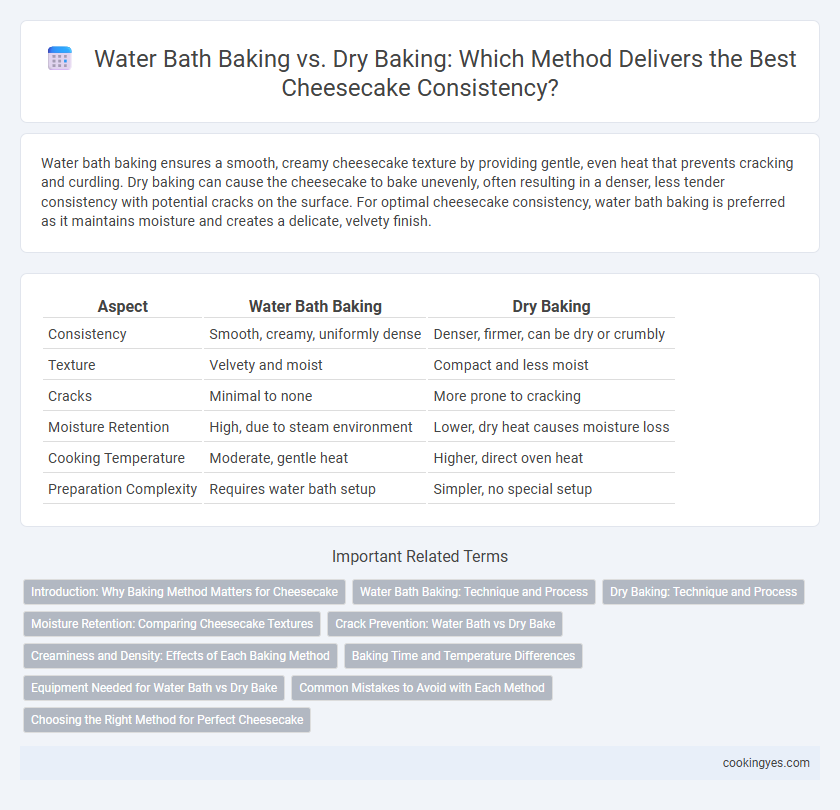 Water Bath Baking vs. Dry Baking: Which Method Delivers the Best Cheesecake Consistency?

Water bath baking ensures a smooth, creamy cheesecake texture by providing gentle, even heat that prevents cracking and curdling. Dry baking can cause the cheesecake to bake unevenly, often resulting in a denser, less tender consistency with potential cracks on the surface. For optimal cheesecake consistency, water bath baking is preferred as it maintains moisture and creates a delicate, velvety finish.

| Aspect | Water Bath Baking | Dry Baking |
|---|---|---|
| Consistency | Smooth, creamy, uniformly dense | Denser, firmer, can be dry or crumbly |
| Texture | Velvety and moist | Compact and less moist |
| Cracks | Minimal to none | More prone to cracking |
| Moisture Retention | High, due to steam environment | Lower, dry heat causes moisture loss |
| Cooking Temperature | Moderate, gentle heat | Higher, direct oven heat |
| Preparation Complexity | Requires water bath setup | Simpler, no special setup |

Important Related Terms

Introduction: Why Baking Method Matters for Cheesecake
Water Bath Baking: Technique and Process
Dry Baking: Technique and Process
Moisture Retention: Comparing Cheesecake Textures
Crack Prevention: Water Bath vs Dry Bake
Creaminess and Density: Effects of Each Baking Method
Baking Time and Temperature Differences
Equipment Needed for Water Bath vs Dry Bake
Common Mistakes to Avoid with Each Method
Choosing the Right Method for Perfect Cheesecake

cookingyes.com