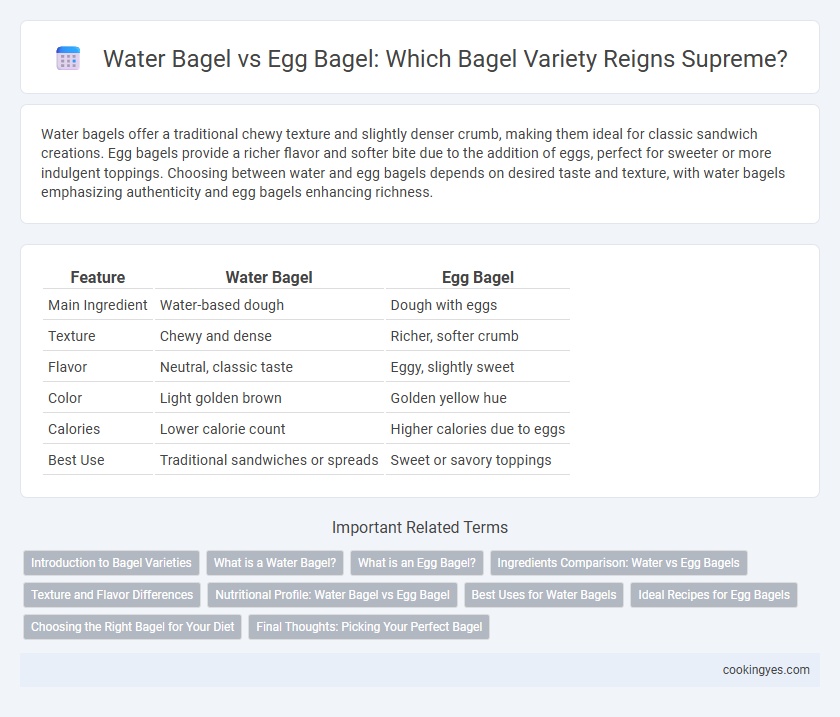 Water Bagel vs Egg Bagel: Which Bagel Variety Reigns Supreme?

Water bagels offer a traditional chewy texture and slightly denser crumb, making them ideal for classic sandwich creations. Egg bagels provide a richer flavor and softer bite due to the addition of eggs, perfect for sweeter or more indulgent toppings. Choosing between water and egg bagels depends on desired taste and texture, with water bagels emphasizing authenticity and egg bagels enhancing richness.

| Feature | Water Bagel | Egg Bagel |
|---|---|---|
| Main Ingredient | Water-based dough | Dough with eggs |
| Texture | Chewy and dense | Richer, softer crumb |
| Flavor | Neutral, classic taste | Eggy, slightly sweet |
| Color | Light golden brown | Golden yellow hue |
| Calories | Lower calorie count | Higher calories due to eggs |
| Best Use | Traditional sandwiches or spreads | Sweet or savory toppings |

Important Related Terms

Introduction to Bagel Varieties
What is a Water Bagel?
What is an Egg Bagel?
Ingredients Comparison: Water vs Egg Bagels
Texture and Flavor Differences
Nutritional Profile: Water Bagel vs Egg Bagel
Best Uses for Water Bagels
Ideal Recipes for Egg Bagels
Choosing the Right Bagel for Your Diet
Final Thoughts: Picking Your Perfect Bagel

cookingyes.com