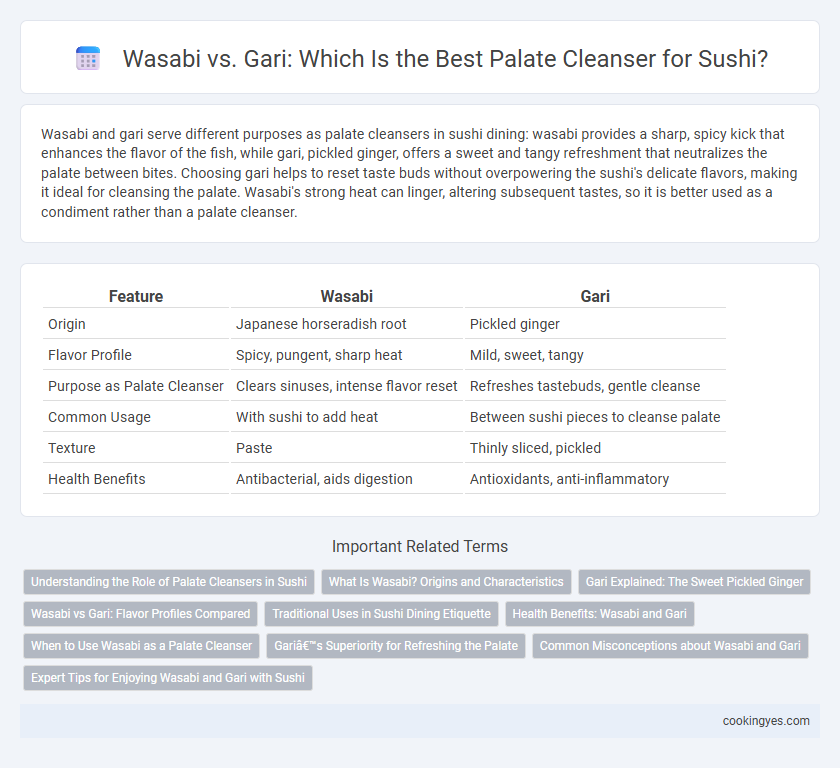 Wasabi vs. Gari: Which Is the Best Palate Cleanser for Sushi?

Wasabi and gari serve different purposes as palate cleansers in sushi dining: wasabi provides a sharp, spicy kick that enhances the flavor of the fish, while gari, pickled ginger, offers a sweet and tangy refreshment that neutralizes the palate between bites. Choosing gari helps to reset taste buds without overpowering the sushi's delicate flavors, making it ideal for cleansing the palate. Wasabi's strong heat can linger, altering subsequent tastes, so it is better used as a condiment rather than a palate cleanser.

| Feature | Wasabi | Gari |
|---|---|---|
| Origin | Japanese horseradish root | Pickled ginger |
| Flavor Profile | Spicy, pungent, sharp heat | Mild, sweet, tangy |
| Purpose as Palate Cleanser | Clears sinuses, intense flavor reset | Refreshes tastebuds, gentle cleanse |
| Common Usage | With sushi to add heat | Between sushi pieces to cleanse palate |
| Texture | Paste | Thinly sliced, pickled |
| Health Benefits | Antibacterial, aids digestion | Antioxidants, anti-inflammatory |

Important Related Terms

Understanding the Role of Palate Cleansers in Sushi
What Is Wasabi? Origins and Characteristics
Gari Explained: The Sweet Pickled Ginger
Wasabi vs Gari: Flavor Profiles Compared
Traditional Uses in Sushi Dining Etiquette
Health Benefits: Wasabi and Gari
When to Use Wasabi as a Palate Cleanser
Gariâ€™s Superiority for Refreshing the Palate
Common Misconceptions about Wasabi and Gari
Expert Tips for Enjoying Wasabi and Gari with Sushi

cookingyes.com