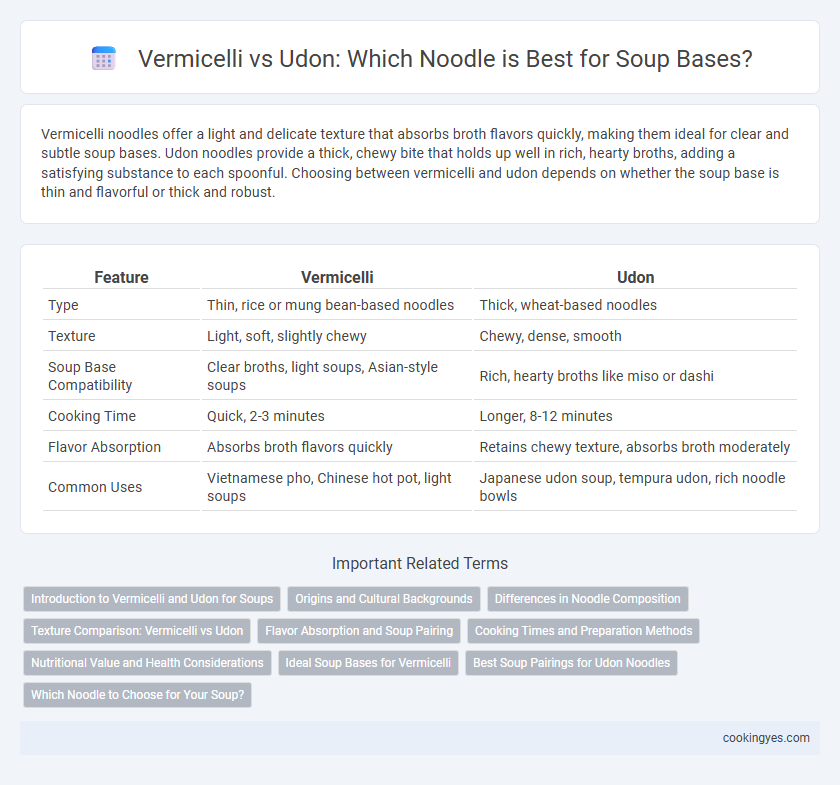 Vermicelli vs Udon: Which Noodle is Best for Soup Bases?

Vermicelli noodles offer a light and delicate texture that absorbs broth flavors quickly, making them ideal for clear and subtle soup bases. Udon noodles provide a thick, chewy bite that holds up well in rich, hearty broths, adding a satisfying substance to each spoonful. Choosing between vermicelli and udon depends on whether the soup base is thin and flavorful or thick and robust.

| Feature | Vermicelli | Udon |
|---|---|---|
| Type | Thin, rice or mung bean-based noodles | Thick, wheat-based noodles |
| Texture | Light, soft, slightly chewy | Chewy, dense, smooth |
| Soup Base Compatibility | Clear broths, light soups, Asian-style soups | Rich, hearty broths like miso or dashi |
| Cooking Time | Quick, 2-3 minutes | Longer, 8-12 minutes |
| Flavor Absorption | Absorbs broth flavors quickly | Retains chewy texture, absorbs broth moderately |
| Common Uses | Vietnamese pho, Chinese hot pot, light soups | Japanese udon soup, tempura udon, rich noodle bowls |

Important Related Terms

Introduction to Vermicelli and Udon for Soups
Origins and Cultural Backgrounds
Differences in Noodle Composition
Texture Comparison: Vermicelli vs Udon
Flavor Absorption and Soup Pairing
Cooking Times and Preparation Methods
Nutritional Value and Health Considerations
Ideal Soup Bases for Vermicelli
Best Soup Pairings for Udon Noodles
Which Noodle to Choose for Your Soup?

cookingyes.com