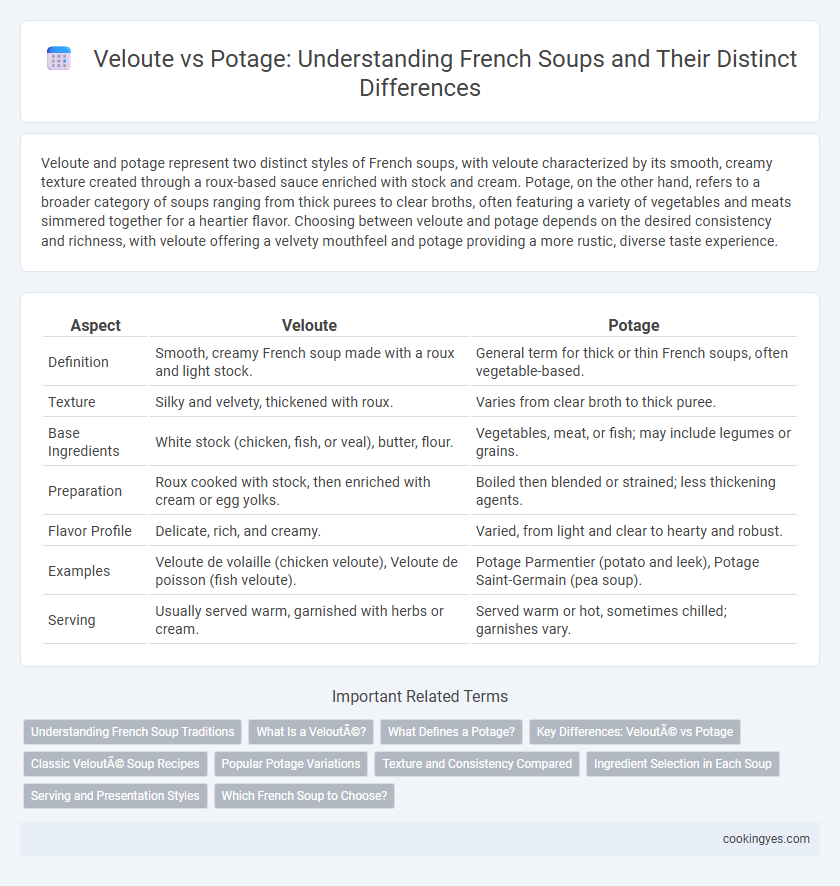 Veloute vs Potage: Understanding French Soups and Their Distinct Differences

Veloute and potage represent two distinct styles of French soups, with veloute characterized by its smooth, creamy texture created through a roux-based sauce enriched with stock and cream. Potage, on the other hand, refers to a broader category of soups ranging from thick purees to clear broths, often featuring a variety of vegetables and meats simmered together for a heartier flavor. Choosing between veloute and potage depends on the desired consistency and richness, with veloute offering a velvety mouthfeel and potage providing a more rustic, diverse taste experience.

| Aspect | Veloute | Potage |
|---|---|---|
| Definition | Smooth, creamy French soup made with a roux and light stock. | General term for thick or thin French soups, often vegetable-based. |
| Texture | Silky and velvety, thickened with roux. | Varies from clear broth to thick puree. |
| Base Ingredients | White stock (chicken, fish, or veal), butter, flour. | Vegetables, meat, or fish; may include legumes or grains. |
| Preparation | Roux cooked with stock, then enriched with cream or egg yolks. | Boiled then blended or strained; less thickening agents. |
| Flavor Profile | Delicate, rich, and creamy. | Varied, from light and clear to hearty and robust. |
| Examples | Veloute de volaille (chicken veloute), Veloute de poisson (fish veloute). | Potage Parmentier (potato and leek), Potage Saint-Germain (pea soup). |
| Serving | Usually served warm, garnished with herbs or cream. | Served warm or hot, sometimes chilled; garnishes vary. |

Important Related Terms

Understanding French Soup Traditions
What Is a VeloutÃ©?
What Defines a Potage?
Key Differences: VeloutÃ© vs Potage
Classic VeloutÃ© Soup Recipes
Popular Potage Variations
Texture and Consistency Compared
Ingredient Selection in Each Soup
Serving and Presentation Styles
Which French Soup to Choose?

cookingyes.com