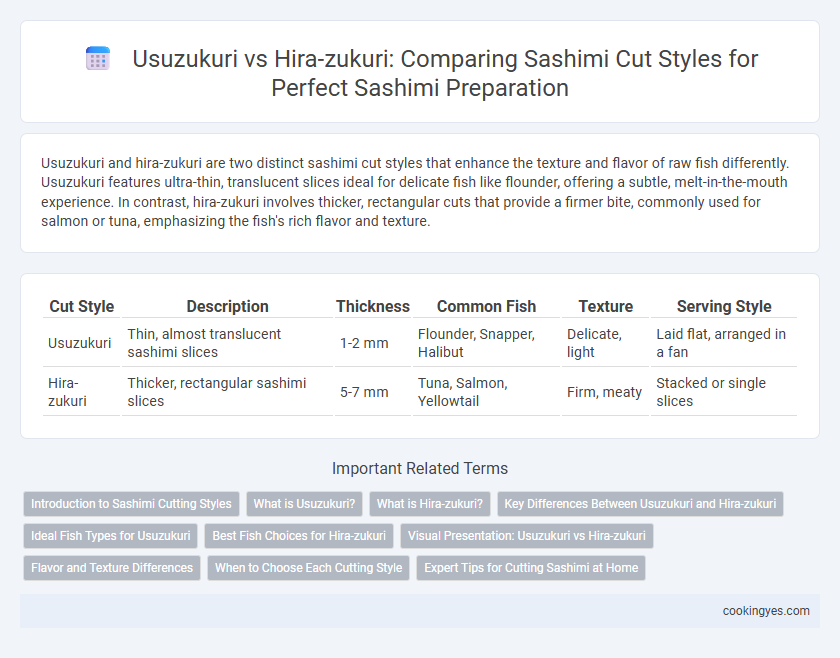 Usuzukuri vs Hira-zukuri: Comparing Sashimi Cut Styles for Perfect Sashimi Preparation

Usuzukuri and hira-zukuri are two distinct sashimi cut styles that enhance the texture and flavor of raw fish differently. Usuzukuri features ultra-thin, translucent slices ideal for delicate fish like flounder, offering a subtle, melt-in-the-mouth experience. In contrast, hira-zukuri involves thicker, rectangular cuts that provide a firmer bite, commonly used for salmon or tuna, emphasizing the fish's rich flavor and texture.

| Cut Style | Description | Thickness | Common Fish | Texture | Serving Style |
|---|---|---|---|---|---|
| Usuzukuri | Thin, almost translucent sashimi slices | 1-2 mm | Flounder, Snapper, Halibut | Delicate, light | Laid flat, arranged in a fan |
| Hira-zukuri | Thicker, rectangular sashimi slices | 5-7 mm | Tuna, Salmon, Yellowtail | Firm, meaty | Stacked or single slices |

Important Related Terms

Introduction to Sashimi Cutting Styles
What is Usuzukuri?
What is Hira-zukuri?
Key Differences Between Usuzukuri and Hira-zukuri
Ideal Fish Types for Usuzukuri
Best Fish Choices for Hira-zukuri
Visual Presentation: Usuzukuri vs Hira-zukuri
Flavor and Texture Differences
When to Choose Each Cutting Style
Expert Tips for Cutting Sashimi at Home

cookingyes.com