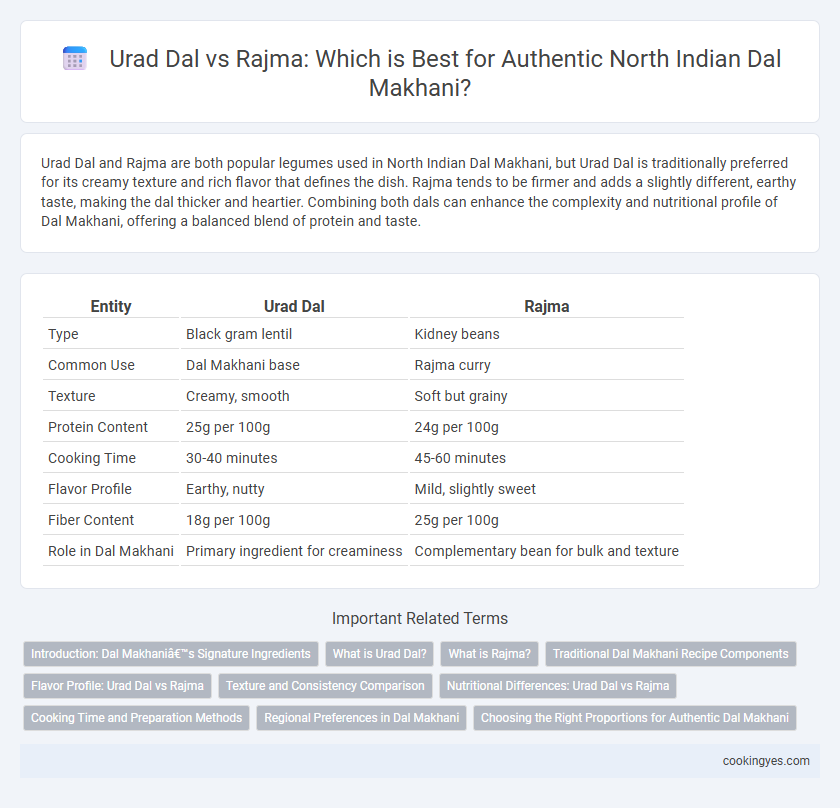 Urad Dal vs Rajma: Which is Best for Authentic North Indian Dal Makhani?

Urad Dal and Rajma are both popular legumes used in North Indian Dal Makhani, but Urad Dal is traditionally preferred for its creamy texture and rich flavor that defines the dish. Rajma tends to be firmer and adds a slightly different, earthy taste, making the dal thicker and heartier. Combining both dals can enhance the complexity and nutritional profile of Dal Makhani, offering a balanced blend of protein and taste.

| Entity | Urad Dal | Rajma |
|---|---|---|
| Type | Black gram lentil | Kidney beans |
| Common Use | Dal Makhani base | Rajma curry |
| Texture | Creamy, smooth | Soft but grainy |
| Protein Content | 25g per 100g | 24g per 100g |
| Cooking Time | 30-40 minutes | 45-60 minutes |
| Flavor Profile | Earthy, nutty | Mild, slightly sweet |
| Fiber Content | 18g per 100g | 25g per 100g |
| Role in Dal Makhani | Primary ingredient for creaminess | Complementary bean for bulk and texture |

Important Related Terms

Introduction: Dal Makhaniâ€™s Signature Ingredients
What is Urad Dal?
What is Rajma?
Traditional Dal Makhani Recipe Components
Flavor Profile: Urad Dal vs Rajma
Texture and Consistency Comparison
Nutritional Differences: Urad Dal vs Rajma
Cooking Time and Preparation Methods
Regional Preferences in Dal Makhani
Choosing the Right Proportions for Authentic Dal Makhani

cookingyes.com