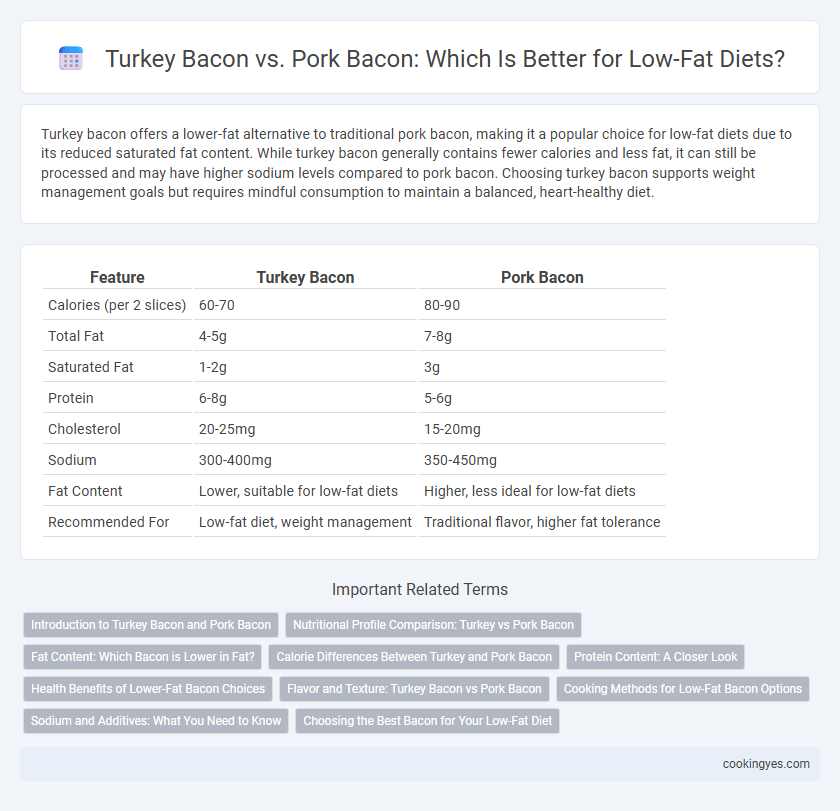 Turkey Bacon vs. Pork Bacon: Which Is Better for Low-Fat Diets?

Turkey bacon offers a lower-fat alternative to traditional pork bacon, making it a popular choice for low-fat diets due to its reduced saturated fat content. While turkey bacon generally contains fewer calories and less fat, it can still be processed and may have higher sodium levels compared to pork bacon. Choosing turkey bacon supports weight management goals but requires mindful consumption to maintain a balanced, heart-healthy diet.

| Feature | Turkey Bacon | Pork Bacon |
|---|---|---|
| Calories (per 2 slices) | 60-70 | 80-90 |
| Total Fat | 4-5g | 7-8g |
| Saturated Fat | 1-2g | 3g |
| Protein | 6-8g | 5-6g |
| Cholesterol | 20-25mg | 15-20mg |
| Sodium | 300-400mg | 350-450mg |
| Fat Content | Lower, suitable for low-fat diets | Higher, less ideal for low-fat diets |
| Recommended For | Low-fat diet, weight management | Traditional flavor, higher fat tolerance |

Important Related Terms

Introduction to Turkey Bacon and Pork Bacon
Nutritional Profile Comparison: Turkey vs Pork Bacon
Fat Content: Which Bacon is Lower in Fat?
Calorie Differences Between Turkey and Pork Bacon
Protein Content: A Closer Look
Health Benefits of Lower-Fat Bacon Choices
Flavor and Texture: Turkey Bacon vs Pork Bacon
Cooking Methods for Low-Fat Bacon Options
Sodium and Additives: What You Need to Know
Choosing the Best Bacon for Your Low-Fat Diet

cookingyes.com