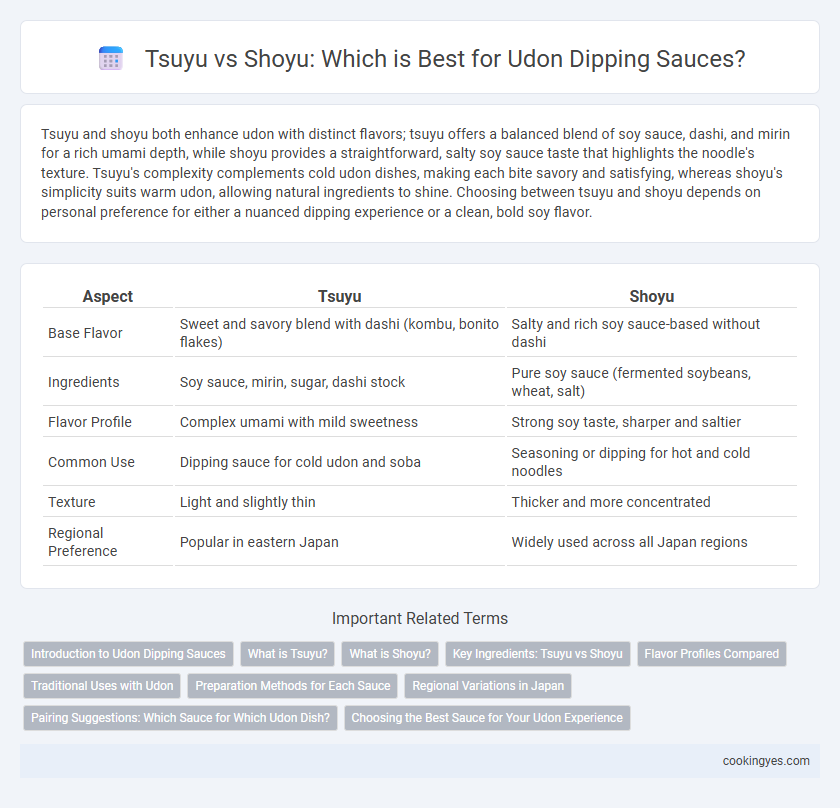 Tsuyu vs Shoyu: Which is Best for Udon Dipping Sauces?

Tsuyu and shoyu both enhance udon with distinct flavors; tsuyu offers a balanced blend of soy sauce, dashi, and mirin for a rich umami depth, while shoyu provides a straightforward, salty soy sauce taste that highlights the noodle's texture. Tsuyu's complexity complements cold udon dishes, making each bite savory and satisfying, whereas shoyu's simplicity suits warm udon, allowing natural ingredients to shine. Choosing between tsuyu and shoyu depends on personal preference for either a nuanced dipping experience or a clean, bold soy flavor.

| Aspect | Tsuyu | Shoyu |
|---|---|---|
| Base Flavor | Sweet and savory blend with dashi (kombu, bonito flakes) | Salty and rich soy sauce-based without dashi |
| Ingredients | Soy sauce, mirin, sugar, dashi stock | Pure soy sauce (fermented soybeans, wheat, salt) |
| Flavor Profile | Complex umami with mild sweetness | Strong soy taste, sharper and saltier |
| Common Use | Dipping sauce for cold udon and soba | Seasoning or dipping for hot and cold noodles |
| Texture | Light and slightly thin | Thicker and more concentrated |
| Regional Preference | Popular in eastern Japan | Widely used across all Japan regions |

Important Related Terms

Introduction to Udon Dipping Sauces
What is Tsuyu?
What is Shoyu?
Key Ingredients: Tsuyu vs Shoyu
Flavor Profiles Compared
Traditional Uses with Udon
Preparation Methods for Each Sauce
Regional Variations in Japan
Pairing Suggestions: Which Sauce for Which Udon Dish?
Choosing the Best Sauce for Your Udon Experience

cookingyes.com