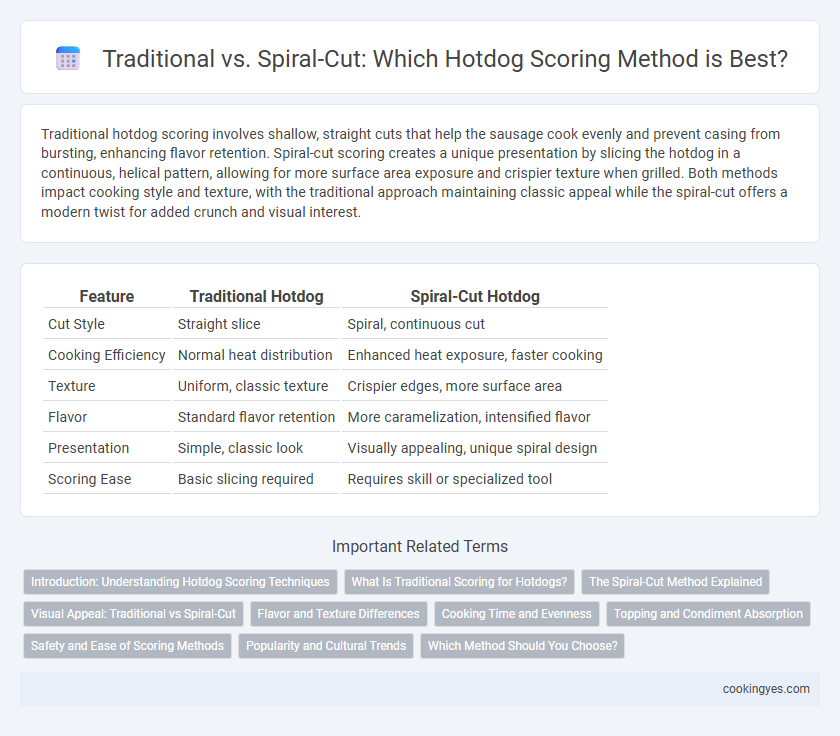 Traditional vs. Spiral-Cut: Which Hotdog Scoring Method is Best?

Traditional hotdog scoring involves shallow, straight cuts that help the sausage cook evenly and prevent casing from bursting, enhancing flavor retention. Spiral-cut scoring creates a unique presentation by slicing the hotdog in a continuous, helical pattern, allowing for more surface area exposure and crispier texture when grilled. Both methods impact cooking style and texture, with the traditional approach maintaining classic appeal while the spiral-cut offers a modern twist for added crunch and visual interest.

| Feature | Traditional Hotdog | Spiral-Cut Hotdog |
|---|---|---|
| Cut Style | Straight slice | Spiral, continuous cut |
| Cooking Efficiency | Normal heat distribution | Enhanced heat exposure, faster cooking |
| Texture | Uniform, classic texture | Crispier edges, more surface area |
| Flavor | Standard flavor retention | More caramelization, intensified flavor |
| Presentation | Simple, classic look | Visually appealing, unique spiral design |
| Scoring Ease | Basic slicing required | Requires skill or specialized tool |

Important Related Terms

Introduction: Understanding Hotdog Scoring Techniques
What Is Traditional Scoring for Hotdogs?
The Spiral-Cut Method Explained
Visual Appeal: Traditional vs Spiral-Cut
Flavor and Texture Differences
Cooking Time and Evenness
Topping and Condiment Absorption
Safety and Ease of Scoring Methods
Popularity and Cultural Trends
Which Method Should You Choose?

cookingyes.com