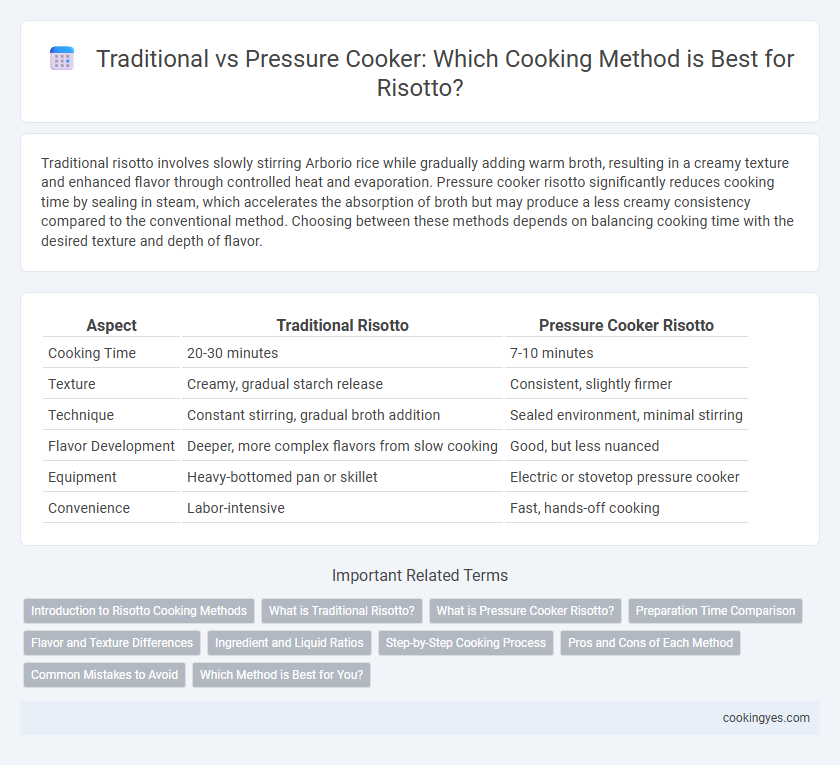 Traditional vs Pressure Cooker: Which Cooking Method is Best for Risotto?

Traditional risotto involves slowly stirring Arborio rice while gradually adding warm broth, resulting in a creamy texture and enhanced flavor through controlled heat and evaporation. Pressure cooker risotto significantly reduces cooking time by sealing in steam, which accelerates the absorption of broth but may produce a less creamy consistency compared to the conventional method. Choosing between these methods depends on balancing cooking time with the desired texture and depth of flavor.

| Aspect | Traditional Risotto | Pressure Cooker Risotto |
|---|---|---|
| Cooking Time | 20-30 minutes | 7-10 minutes |
| Texture | Creamy, gradual starch release | Consistent, slightly firmer |
| Technique | Constant stirring, gradual broth addition | Sealed environment, minimal stirring |
| Flavor Development | Deeper, more complex flavors from slow cooking | Good, but less nuanced |
| Equipment | Heavy-bottomed pan or skillet | Electric or stovetop pressure cooker |
| Convenience | Labor-intensive | Fast, hands-off cooking |

Important Related Terms

Introduction to Risotto Cooking Methods
What is Traditional Risotto?
What is Pressure Cooker Risotto?
Preparation Time Comparison
Flavor and Texture Differences
Ingredient and Liquid Ratios
Step-by-Step Cooking Process
Pros and Cons of Each Method
Common Mistakes to Avoid
Which Method is Best for You?

cookingyes.com