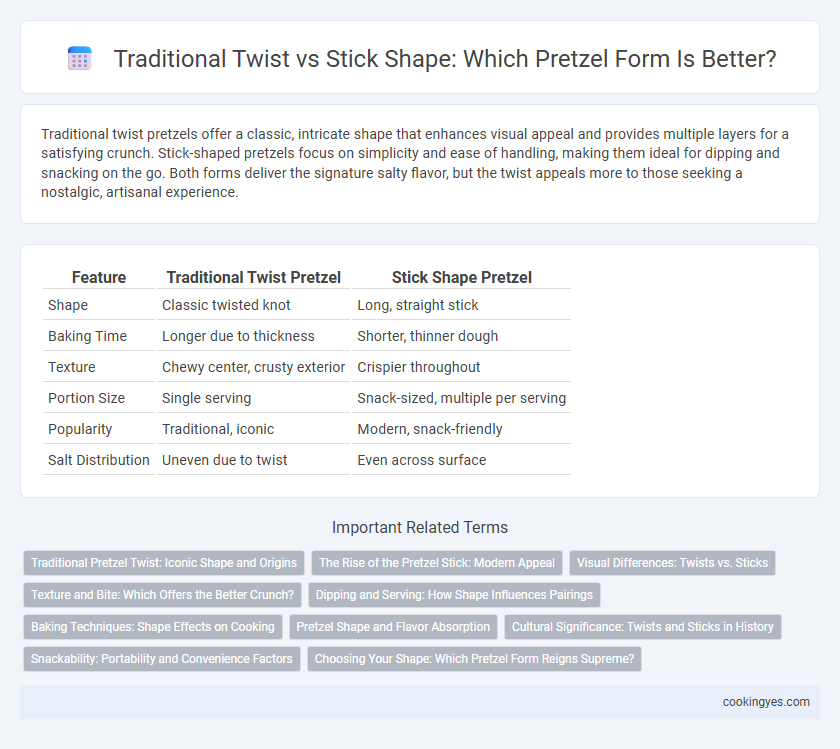 Traditional Twist vs Stick Shape: Which Pretzel Form Is Better?

Traditional twist pretzels offer a classic, intricate shape that enhances visual appeal and provides multiple layers for a satisfying crunch. Stick-shaped pretzels focus on simplicity and ease of handling, making them ideal for dipping and snacking on the go. Both forms deliver the signature salty flavor, but the twist appeals more to those seeking a nostalgic, artisanal experience.

| Feature | Traditional Twist Pretzel | Stick Shape Pretzel |
|---|---|---|
| Shape | Classic twisted knot | Long, straight stick |
| Baking Time | Longer due to thickness | Shorter, thinner dough |
| Texture | Chewy center, crusty exterior | Crispier throughout |
| Portion Size | Single serving | Snack-sized, multiple per serving |
| Popularity | Traditional, iconic | Modern, snack-friendly |
| Salt Distribution | Uneven due to twist | Even across surface |

Important Related Terms

Traditional Pretzel Twist: Iconic Shape and Origins
The Rise of the Pretzel Stick: Modern Appeal
Visual Differences: Twists vs. Sticks
Texture and Bite: Which Offers the Better Crunch?
Dipping and Serving: How Shape Influences Pairings
Baking Techniques: Shape Effects on Cooking
Pretzel Shape and Flavor Absorption
Cultural Significance: Twists and Sticks in History
Snackability: Portability and Convenience Factors
Choosing Your Shape: Which Pretzel Form Reigns Supreme?

cookingyes.com