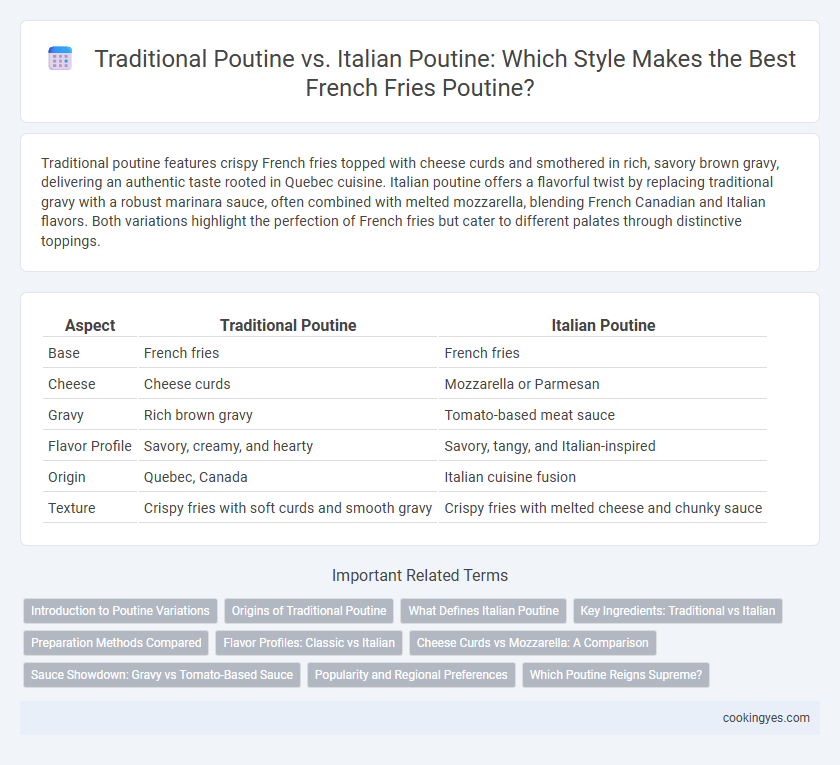 Traditional Poutine vs. Italian Poutine: Which Style Makes the Best French Fries Poutine?

Traditional poutine features crispy French fries topped with cheese curds and smothered in rich, savory brown gravy, delivering an authentic taste rooted in Quebec cuisine. Italian poutine offers a flavorful twist by replacing traditional gravy with a robust marinara sauce, often combined with melted mozzarella, blending French Canadian and Italian flavors. Both variations highlight the perfection of French fries but cater to different palates through distinctive toppings.

| Aspect | Traditional Poutine | Italian Poutine |
|---|---|---|
| Base | French fries | French fries |
| Cheese | Cheese curds | Mozzarella or Parmesan |
| Gravy | Rich brown gravy | Tomato-based meat sauce |
| Flavor Profile | Savory, creamy, and hearty | Savory, tangy, and Italian-inspired |
| Origin | Quebec, Canada | Italian cuisine fusion |
| Texture | Crispy fries with soft curds and smooth gravy | Crispy fries with melted cheese and chunky sauce |

Important Related Terms

Introduction to Poutine Variations
Origins of Traditional Poutine
What Defines Italian Poutine
Key Ingredients: Traditional vs Italian
Preparation Methods Compared
Flavor Profiles: Classic vs Italian
Cheese Curds vs Mozzarella: A Comparison
Sauce Showdown: Gravy vs Tomato-Based Sauce
Popularity and Regional Preferences
Which Poutine Reigns Supreme?

cookingyes.com