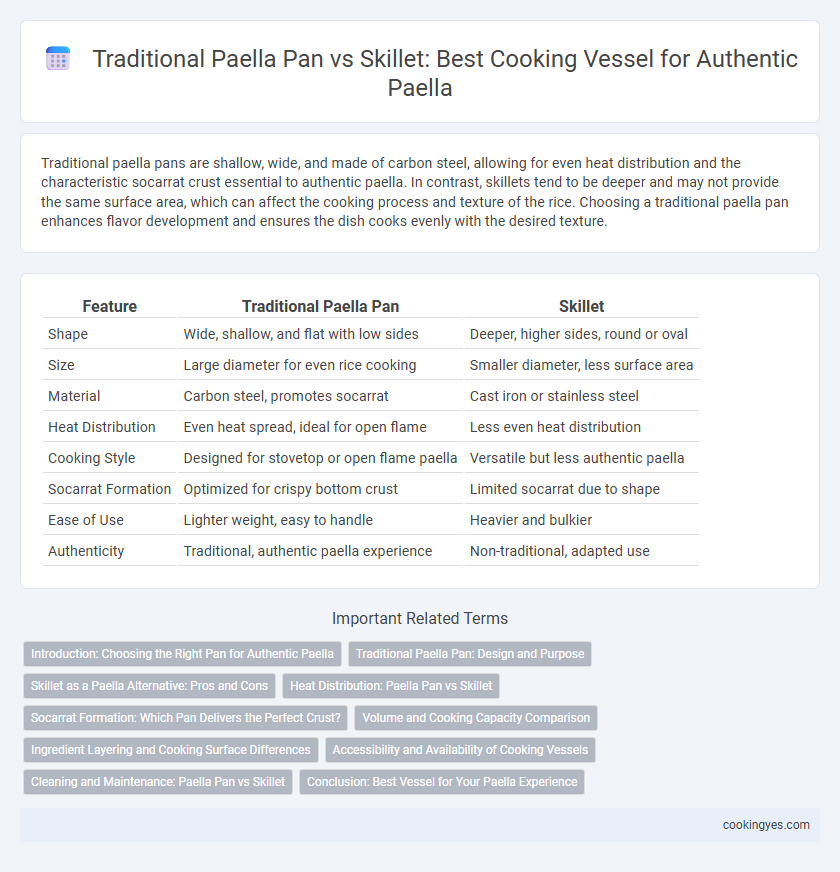 Traditional Paella Pan vs Skillet: Best Cooking Vessel for Authentic Paella

Traditional paella pans are shallow, wide, and made of carbon steel, allowing for even heat distribution and the characteristic socarrat crust essential to authentic paella. In contrast, skillets tend to be deeper and may not provide the same surface area, which can affect the cooking process and texture of the rice. Choosing a traditional paella pan enhances flavor development and ensures the dish cooks evenly with the desired texture.

| Feature | Traditional Paella Pan | Skillet |
|---|---|---|
| Shape | Wide, shallow, and flat with low sides | Deeper, higher sides, round or oval |
| Size | Large diameter for even rice cooking | Smaller diameter, less surface area |
| Material | Carbon steel, promotes socarrat | Cast iron or stainless steel |
| Heat Distribution | Even heat spread, ideal for open flame | Less even heat distribution |
| Cooking Style | Designed for stovetop or open flame paella | Versatile but less authentic paella |
| Socarrat Formation | Optimized for crispy bottom crust | Limited socarrat due to shape |
| Ease of Use | Lighter weight, easy to handle | Heavier and bulkier |
| Authenticity | Traditional, authentic paella experience | Non-traditional, adapted use |

Important Related Terms

Introduction: Choosing the Right Pan for Authentic Paella
Traditional Paella Pan: Design and Purpose
Skillet as a Paella Alternative: Pros and Cons
Heat Distribution: Paella Pan vs Skillet
Socarrat Formation: Which Pan Delivers the Perfect Crust?
Volume and Cooking Capacity Comparison
Ingredient Layering and Cooking Surface Differences
Accessibility and Availability of Cooking Vessels
Cleaning and Maintenance: Paella Pan vs Skillet
Conclusion: Best Vessel for Your Paella Experience

cookingyes.com