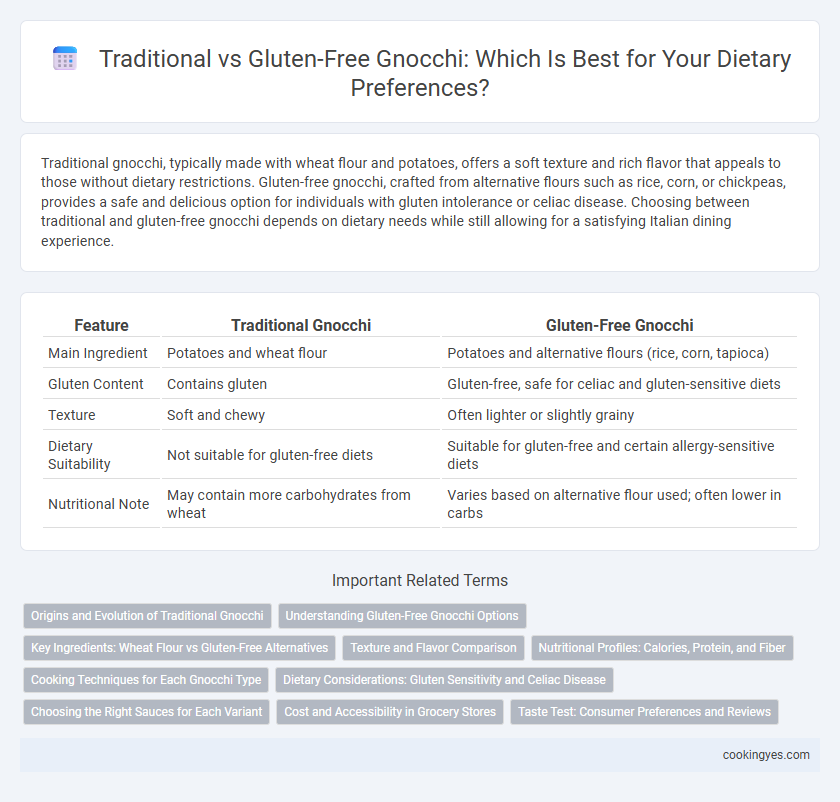 Traditional vs Gluten-Free Gnocchi: Which Is Best for Your Dietary Preferences?

Traditional gnocchi, typically made with wheat flour and potatoes, offers a soft texture and rich flavor that appeals to those without dietary restrictions. Gluten-free gnocchi, crafted from alternative flours such as rice, corn, or chickpeas, provides a safe and delicious option for individuals with gluten intolerance or celiac disease. Choosing between traditional and gluten-free gnocchi depends on dietary needs while still allowing for a satisfying Italian dining experience.

| Feature | Traditional Gnocchi | Gluten-Free Gnocchi |
|---|---|---|
| Main Ingredient | Potatoes and wheat flour | Potatoes and alternative flours (rice, corn, tapioca) |
| Gluten Content | Contains gluten | Gluten-free, safe for celiac and gluten-sensitive diets |
| Texture | Soft and chewy | Often lighter or slightly grainy |
| Dietary Suitability | Not suitable for gluten-free diets | Suitable for gluten-free and certain allergy-sensitive diets |
| Nutritional Note | May contain more carbohydrates from wheat | Varies based on alternative flour used; often lower in carbs |

Important Related Terms

Origins and Evolution of Traditional Gnocchi
Understanding Gluten-Free Gnocchi Options
Key Ingredients: Wheat Flour vs Gluten-Free Alternatives
Texture and Flavor Comparison
Nutritional Profiles: Calories, Protein, and Fiber
Cooking Techniques for Each Gnocchi Type
Dietary Considerations: Gluten Sensitivity and Celiac Disease
Choosing the Right Sauces for Each Variant
Cost and Accessibility in Grocery Stores
Taste Test: Consumer Preferences and Reviews

cookingyes.com