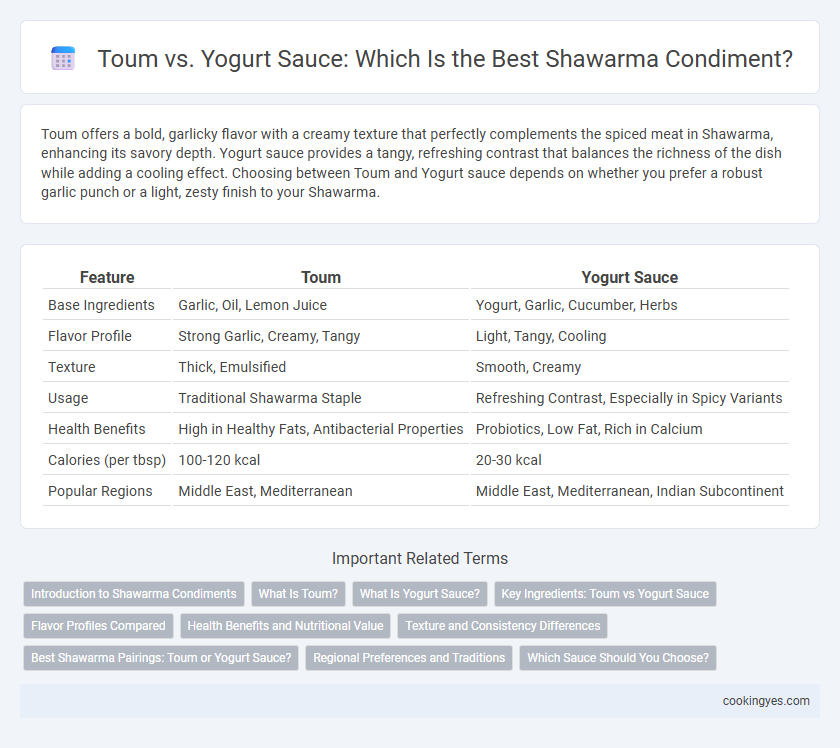 Toum vs. Yogurt Sauce: Which Is the Best Shawarma Condiment?

Toum offers a bold, garlicky flavor with a creamy texture that perfectly complements the spiced meat in Shawarma, enhancing its savory depth. Yogurt sauce provides a tangy, refreshing contrast that balances the richness of the dish while adding a cooling effect. Choosing between Toum and Yogurt sauce depends on whether you prefer a robust garlic punch or a light, zesty finish to your Shawarma.

| Feature | Toum | Yogurt Sauce |
|---|---|---|
| Base Ingredients | Garlic, Oil, Lemon Juice | Yogurt, Garlic, Cucumber, Herbs |
| Flavor Profile | Strong Garlic, Creamy, Tangy | Light, Tangy, Cooling |
| Texture | Thick, Emulsified | Smooth, Creamy |
| Usage | Traditional Shawarma Staple | Refreshing Contrast, Especially in Spicy Variants |
| Health Benefits | High in Healthy Fats, Antibacterial Properties | Probiotics, Low Fat, Rich in Calcium |
| Calories (per tbsp) | 100-120 kcal | 20-30 kcal |
| Popular Regions | Middle East, Mediterranean | Middle East, Mediterranean, Indian Subcontinent |

Important Related Terms

Introduction to Shawarma Condiments
What Is Toum?
What Is Yogurt Sauce?
Key Ingredients: Toum vs Yogurt Sauce
Flavor Profiles Compared
Health Benefits and Nutritional Value
Texture and Consistency Differences
Best Shawarma Pairings: Toum or Yogurt Sauce?
Regional Preferences and Traditions
Which Sauce Should You Choose?

cookingyes.com