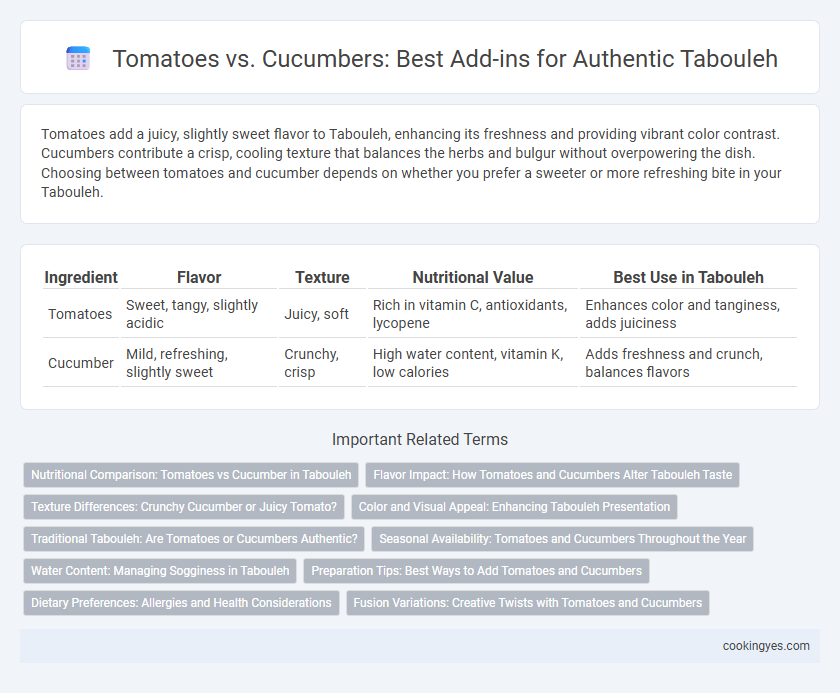 Tomatoes vs. Cucumbers: Best Add-ins for Authentic Tabouleh

Tomatoes add a juicy, slightly sweet flavor to Tabouleh, enhancing its freshness and providing vibrant color contrast. Cucumbers contribute a crisp, cooling texture that balances the herbs and bulgur without overpowering the dish. Choosing between tomatoes and cucumber depends on whether you prefer a sweeter or more refreshing bite in your Tabouleh.

| Ingredient | Flavor | Texture | Nutritional Value | Best Use in Tabouleh |
|---|---|---|---|---|
| Tomatoes | Sweet, tangy, slightly acidic | Juicy, soft | Rich in vitamin C, antioxidants, lycopene | Enhances color and tanginess, adds juiciness |
| Cucumber | Mild, refreshing, slightly sweet | Crunchy, crisp | High water content, vitamin K, low calories | Adds freshness and crunch, balances flavors |

Important Related Terms

Nutritional Comparison: Tomatoes vs Cucumber in Tabouleh
Flavor Impact: How Tomatoes and Cucumbers Alter Tabouleh Taste
Texture Differences: Crunchy Cucumber or Juicy Tomato?
Color and Visual Appeal: Enhancing Tabouleh Presentation
Traditional Tabouleh: Are Tomatoes or Cucumbers Authentic?
Seasonal Availability: Tomatoes and Cucumbers Throughout the Year
Water Content: Managing Sogginess in Tabouleh
Preparation Tips: Best Ways to Add Tomatoes and Cucumbers
Dietary Preferences: Allergies and Health Considerations
Fusion Variations: Creative Twists with Tomatoes and Cucumbers

cookingyes.com