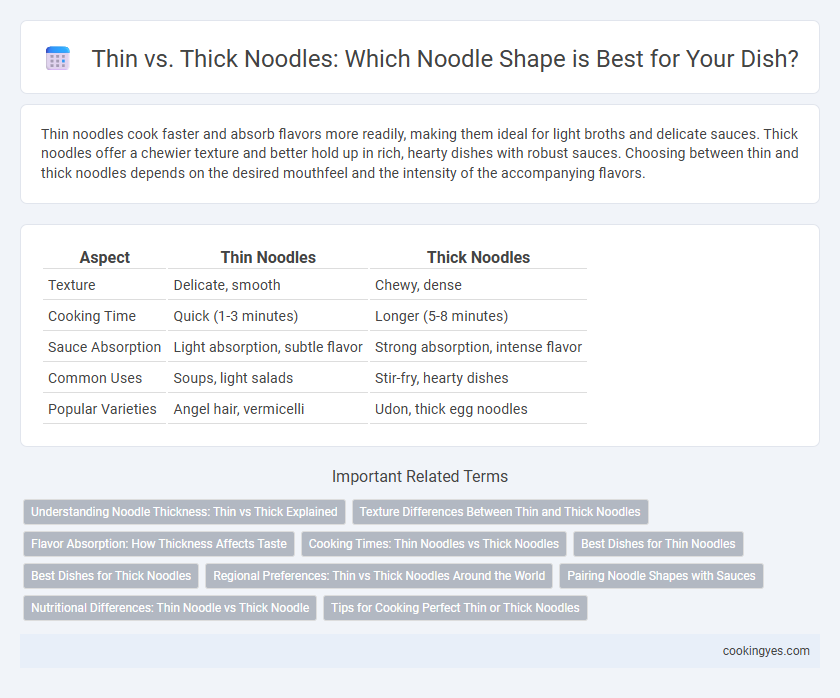 Thin vs. Thick Noodles: Which Noodle Shape is Best for Your Dish?

Thin noodles cook faster and absorb flavors more readily, making them ideal for light broths and delicate sauces. Thick noodles offer a chewier texture and better hold up in rich, hearty dishes with robust sauces. Choosing between thin and thick noodles depends on the desired mouthfeel and the intensity of the accompanying flavors.

| Aspect | Thin Noodles | Thick Noodles |
|---|---|---|
| Texture | Delicate, smooth | Chewy, dense |
| Cooking Time | Quick (1-3 minutes) | Longer (5-8 minutes) |
| Sauce Absorption | Light absorption, subtle flavor | Strong absorption, intense flavor |
| Common Uses | Soups, light salads | Stir-fry, hearty dishes |
| Popular Varieties | Angel hair, vermicelli | Udon, thick egg noodles |

Important Related Terms

Understanding Noodle Thickness: Thin vs Thick Explained
Texture Differences Between Thin and Thick Noodles
Flavor Absorption: How Thickness Affects Taste
Cooking Times: Thin Noodles vs Thick Noodles
Best Dishes for Thin Noodles
Best Dishes for Thick Noodles
Regional Preferences: Thin vs Thick Noodles Around the World
Pairing Noodle Shapes with Sauces
Nutritional Differences: Thin Noodle vs Thick Noodle
Tips for Cooking Perfect Thin or Thick Noodles

cookingyes.com