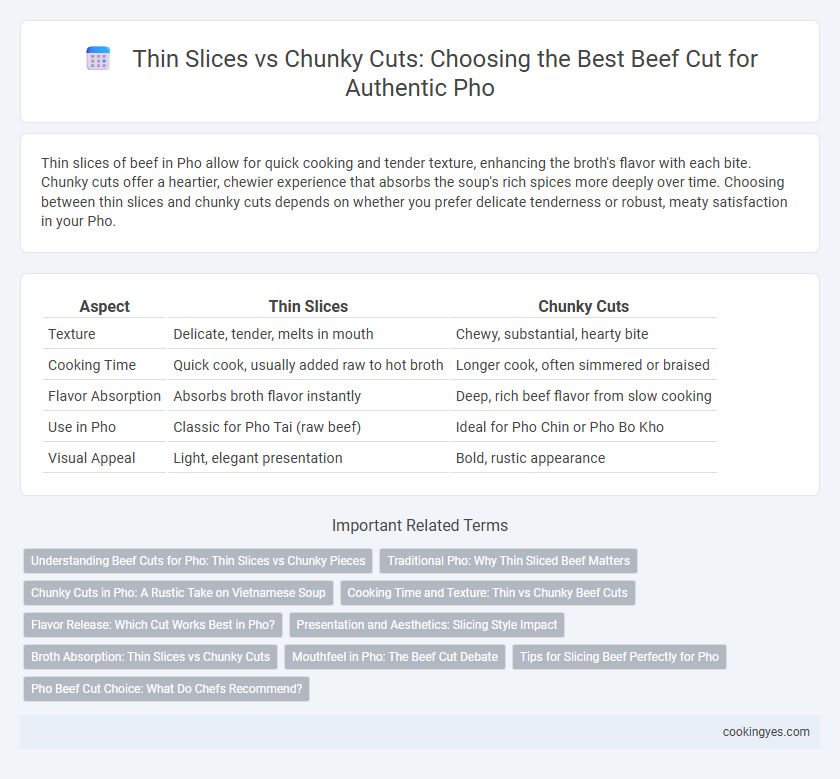 Thin Slices vs Chunky Cuts: Choosing the Best Beef Cut for Authentic Pho

Thin slices of beef in Pho allow for quick cooking and tender texture, enhancing the broth's flavor with each bite. Chunky cuts offer a heartier, chewier experience that absorbs the soup's rich spices more deeply over time. Choosing between thin slices and chunky cuts depends on whether you prefer delicate tenderness or robust, meaty satisfaction in your Pho.

| Aspect | Thin Slices | Chunky Cuts |
|---|---|---|
| Texture | Delicate, tender, melts in mouth | Chewy, substantial, hearty bite |
| Cooking Time | Quick cook, usually added raw to hot broth | Longer cook, often simmered or braised |
| Flavor Absorption | Absorbs broth flavor instantly | Deep, rich beef flavor from slow cooking |
| Use in Pho | Classic for Pho Tai (raw beef) | Ideal for Pho Chin or Pho Bo Kho |
| Visual Appeal | Light, elegant presentation | Bold, rustic appearance |

Important Related Terms

Understanding Beef Cuts for Pho: Thin Slices vs Chunky Pieces
Traditional Pho: Why Thin Sliced Beef Matters
Chunky Cuts in Pho: A Rustic Take on Vietnamese Soup
Cooking Time and Texture: Thin vs Chunky Beef Cuts
Flavor Release: Which Cut Works Best in Pho?
Presentation and Aesthetics: Slicing Style Impact
Broth Absorption: Thin Slices vs Chunky Cuts
Mouthfeel in Pho: The Beef Cut Debate
Tips for Slicing Beef Perfectly for Pho
Pho Beef Cut Choice: What Do Chefs Recommend?

cookingyes.com