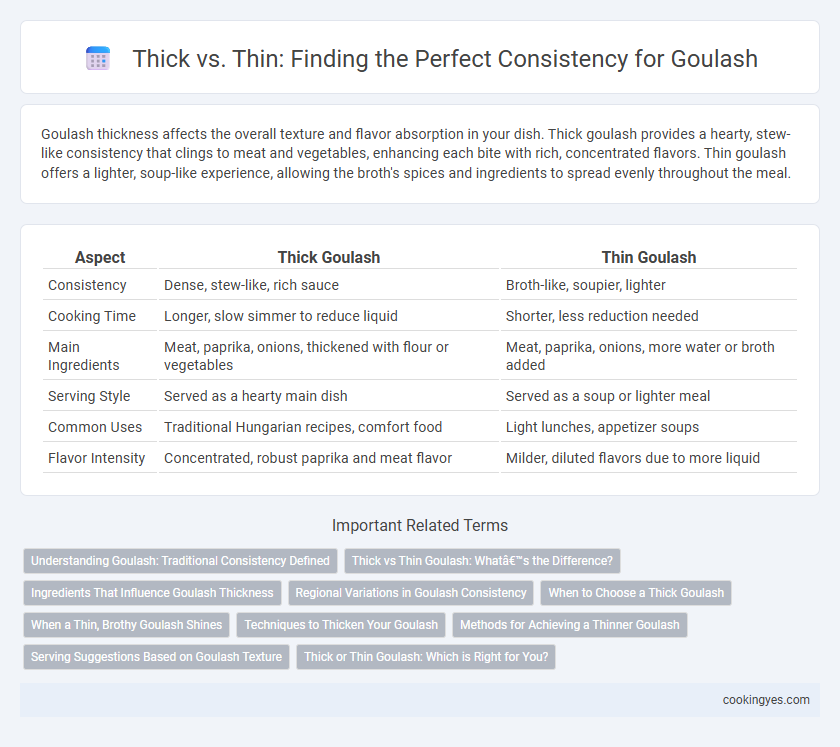 Thick vs. Thin: Finding the Perfect Consistency for Goulash

Goulash thickness affects the overall texture and flavor absorption in your dish. Thick goulash provides a hearty, stew-like consistency that clings to meat and vegetables, enhancing each bite with rich, concentrated flavors. Thin goulash offers a lighter, soup-like experience, allowing the broth's spices and ingredients to spread evenly throughout the meal.

| Aspect | Thick Goulash | Thin Goulash |
|---|---|---|
| Consistency | Dense, stew-like, rich sauce | Broth-like, soupier, lighter |
| Cooking Time | Longer, slow simmer to reduce liquid | Shorter, less reduction needed |
| Main Ingredients | Meat, paprika, onions, thickened with flour or vegetables | Meat, paprika, onions, more water or broth added |
| Serving Style | Served as a hearty main dish | Served as a soup or lighter meal |
| Common Uses | Traditional Hungarian recipes, comfort food | Light lunches, appetizer soups |
| Flavor Intensity | Concentrated, robust paprika and meat flavor | Milder, diluted flavors due to more liquid |

Important Related Terms

Understanding Goulash: Traditional Consistency Defined
Thick vs Thin Goulash: Whatâ€™s the Difference?
Ingredients That Influence Goulash Thickness
Regional Variations in Goulash Consistency
When to Choose a Thick Goulash
When a Thin, Brothy Goulash Shines
Techniques to Thicken Your Goulash
Methods for Achieving a Thinner Goulash
Serving Suggestions Based on Goulash Texture
Thick or Thin Goulash: Which is Right for You?

cookingyes.com