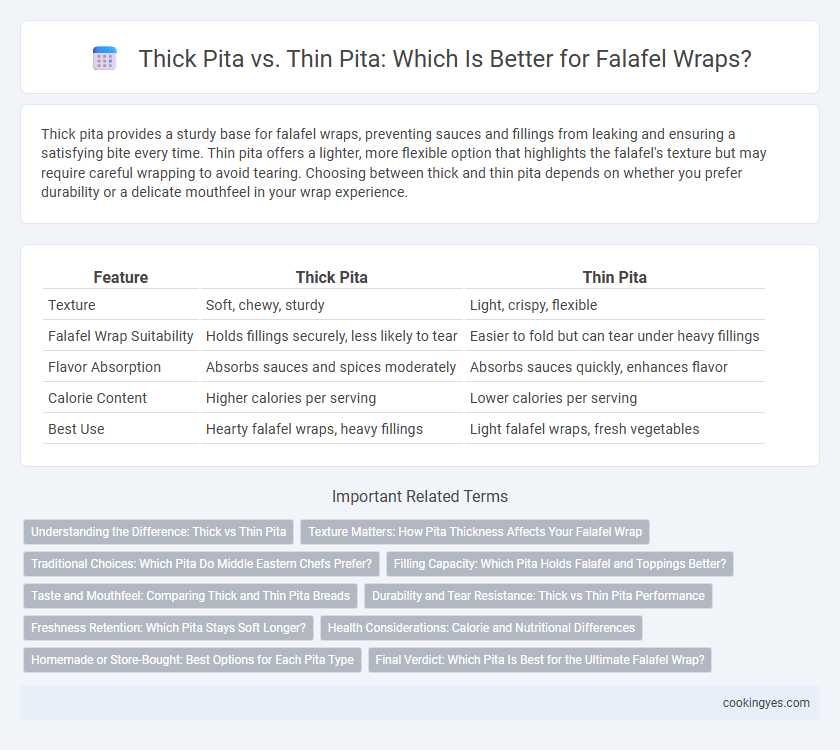 Thick Pita vs. Thin Pita: Which Is Better for Falafel Wraps?

Thick pita provides a sturdy base for falafel wraps, preventing sauces and fillings from leaking and ensuring a satisfying bite every time. Thin pita offers a lighter, more flexible option that highlights the falafel's texture but may require careful wrapping to avoid tearing. Choosing between thick and thin pita depends on whether you prefer durability or a delicate mouthfeel in your wrap experience.

| Feature | Thick Pita | Thin Pita |
|---|---|---|
| Texture | Soft, chewy, sturdy | Light, crispy, flexible |
| Falafel Wrap Suitability | Holds fillings securely, less likely to tear | Easier to fold but can tear under heavy fillings |
| Flavor Absorption | Absorbs sauces and spices moderately | Absorbs sauces quickly, enhances flavor |
| Calorie Content | Higher calories per serving | Lower calories per serving |
| Best Use | Hearty falafel wraps, heavy fillings | Light falafel wraps, fresh vegetables |

Important Related Terms

Understanding the Difference: Thick vs Thin Pita
Texture Matters: How Pita Thickness Affects Your Falafel Wrap
Traditional Choices: Which Pita Do Middle Eastern Chefs Prefer?
Filling Capacity: Which Pita Holds Falafel and Toppings Better?
Taste and Mouthfeel: Comparing Thick and Thin Pita Breads
Durability and Tear Resistance: Thick vs Thin Pita Performance
Freshness Retention: Which Pita Stays Soft Longer?
Health Considerations: Calorie and Nutritional Differences
Homemade or Store-Bought: Best Options for Each Pita Type
Final Verdict: Which Pita Is Best for the Ultimate Falafel Wrap?

cookingyes.com