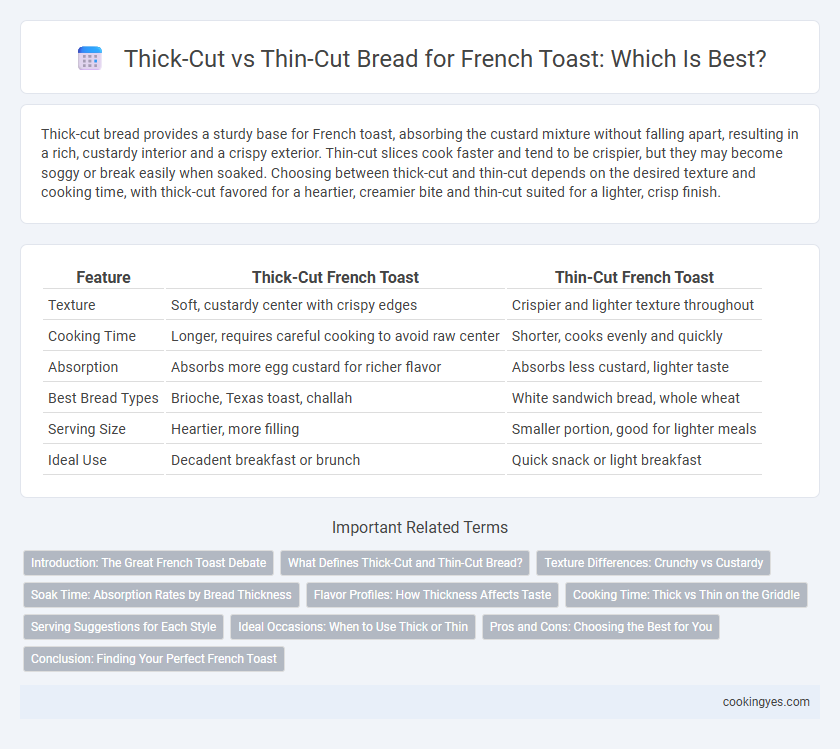 Thick-Cut vs Thin-Cut Bread for French Toast: Which Is Best?

Thick-cut bread provides a sturdy base for French toast, absorbing the custard mixture without falling apart, resulting in a rich, custardy interior and a crispy exterior. Thin-cut slices cook faster and tend to be crispier, but they may become soggy or break easily when soaked. Choosing between thick-cut and thin-cut depends on the desired texture and cooking time, with thick-cut favored for a heartier, creamier bite and thin-cut suited for a lighter, crisp finish.

| Feature | Thick-Cut French Toast | Thin-Cut French Toast |
|---|---|---|
| Texture | Soft, custardy center with crispy edges | Crispier and lighter texture throughout |
| Cooking Time | Longer, requires careful cooking to avoid raw center | Shorter, cooks evenly and quickly |
| Absorption | Absorbs more egg custard for richer flavor | Absorbs less custard, lighter taste |
| Best Bread Types | Brioche, Texas toast, challah | White sandwich bread, whole wheat |
| Serving Size | Heartier, more filling | Smaller portion, good for lighter meals |
| Ideal Use | Decadent breakfast or brunch | Quick snack or light breakfast |

Important Related Terms

Introduction: The Great French Toast Debate
What Defines Thick-Cut and Thin-Cut Bread?
Texture Differences: Crunchy vs Custardy
Soak Time: Absorption Rates by Bread Thickness
Flavor Profiles: How Thickness Affects Taste
Cooking Time: Thick vs Thin on the Griddle
Serving Suggestions for Each Style
Ideal Occasions: When to Use Thick or Thin
Pros and Cons: Choosing the Best for You
Conclusion: Finding Your Perfect French Toast

cookingyes.com