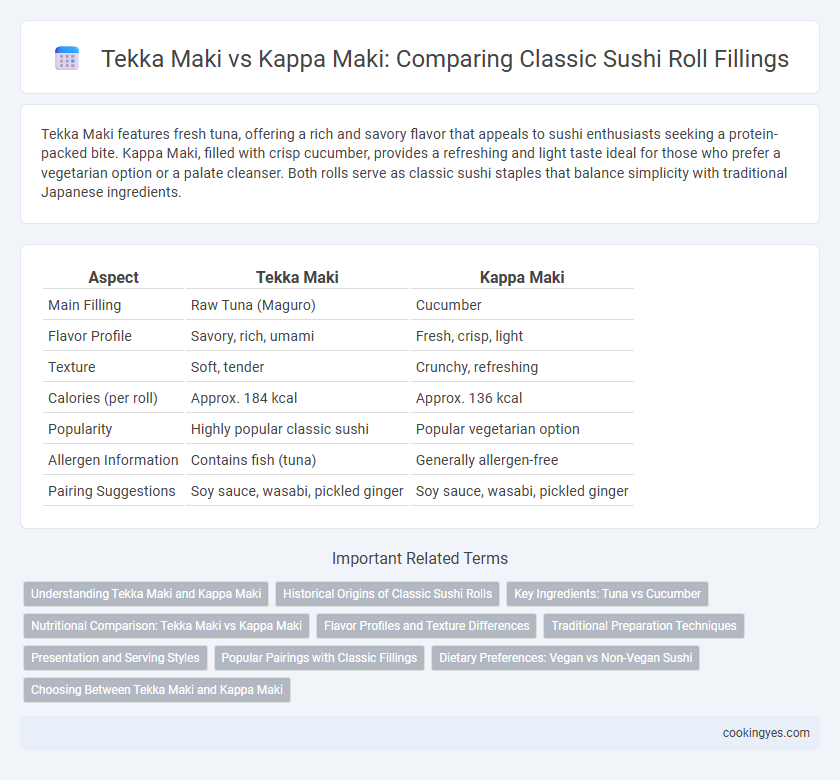 Tekka Maki vs Kappa Maki: Comparing Classic Sushi Roll Fillings

Tekka Maki features fresh tuna, offering a rich and savory flavor that appeals to sushi enthusiasts seeking a protein-packed bite. Kappa Maki, filled with crisp cucumber, provides a refreshing and light taste ideal for those who prefer a vegetarian option or a palate cleanser. Both rolls serve as classic sushi staples that balance simplicity with traditional Japanese ingredients.

| Aspect | Tekka Maki | Kappa Maki |
|---|---|---|
| Main Filling | Raw Tuna (Maguro) | Cucumber |
| Flavor Profile | Savory, rich, umami | Fresh, crisp, light |
| Texture | Soft, tender | Crunchy, refreshing |
| Calories (per roll) | Approx. 184 kcal | Approx. 136 kcal |
| Popularity | Highly popular classic sushi | Popular vegetarian option |
| Allergen Information | Contains fish (tuna) | Generally allergen-free |
| Pairing Suggestions | Soy sauce, wasabi, pickled ginger | Soy sauce, wasabi, pickled ginger |

Important Related Terms

Understanding Tekka Maki and Kappa Maki
Historical Origins of Classic Sushi Rolls
Key Ingredients: Tuna vs Cucumber
Nutritional Comparison: Tekka Maki vs Kappa Maki
Flavor Profiles and Texture Differences
Traditional Preparation Techniques
Presentation and Serving Styles
Popular Pairings with Classic Fillings
Dietary Preferences: Vegan vs Non-Vegan Sushi
Choosing Between Tekka Maki and Kappa Maki

cookingyes.com