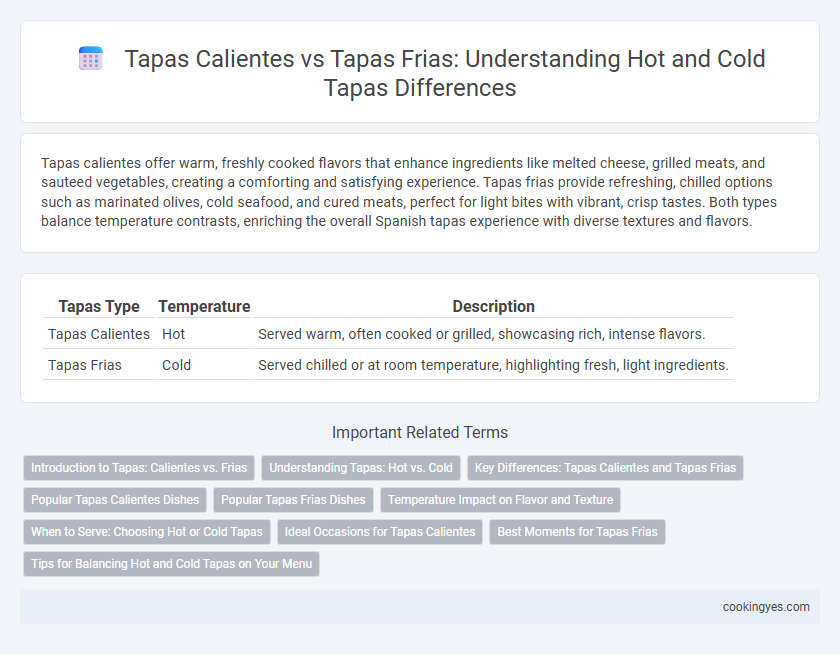 Tapas Calientes vs Tapas Frias: Understanding Hot and Cold Tapas Differences

Tapas calientes offer warm, freshly cooked flavors that enhance ingredients like melted cheese, grilled meats, and sauteed vegetables, creating a comforting and satisfying experience. Tapas frias provide refreshing, chilled options such as marinated olives, cold seafood, and cured meats, perfect for light bites with vibrant, crisp tastes. Both types balance temperature contrasts, enriching the overall Spanish tapas experience with diverse textures and flavors.

| Tapas Type | Temperature | Description |
|---|---|---|
| Tapas Calientes | Hot | Served warm, often cooked or grilled, showcasing rich, intense flavors. |
| Tapas Frias | Cold | Served chilled or at room temperature, highlighting fresh, light ingredients. |

Important Related Terms

Introduction to Tapas: Calientes vs. Frias
Understanding Tapas: Hot vs. Cold
Key Differences: Tapas Calientes and Tapas Frias
Popular Tapas Calientes Dishes
Popular Tapas Frias Dishes
Temperature Impact on Flavor and Texture
When to Serve: Choosing Hot or Cold Tapas
Ideal Occasions for Tapas Calientes
Best Moments for Tapas Frias
Tips for Balancing Hot and Cold Tapas on Your Menu

cookingyes.com