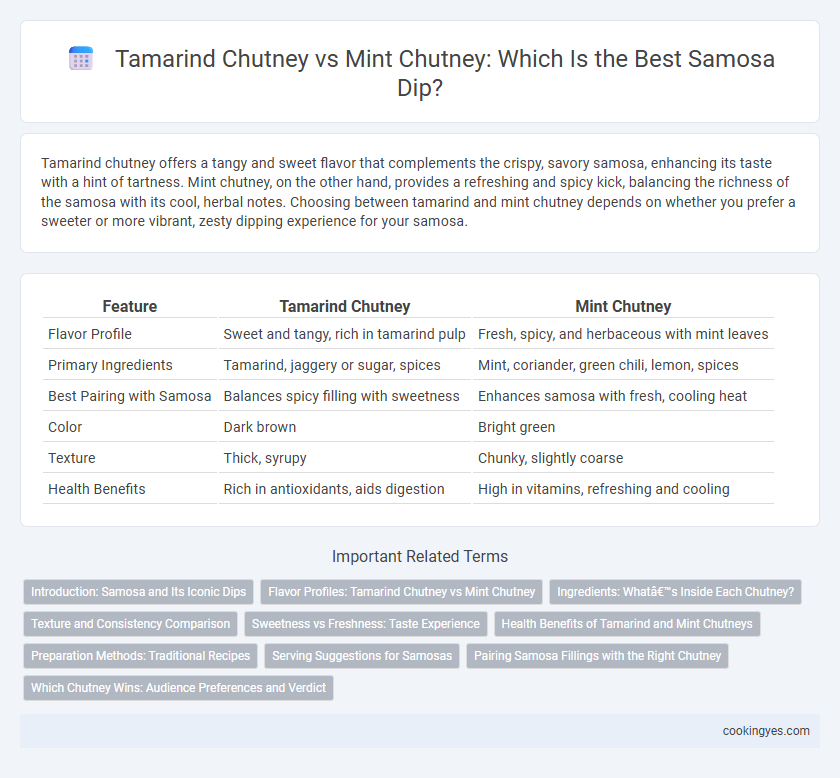 Tamarind Chutney vs Mint Chutney: Which Is the Best Samosa Dip?

Tamarind chutney offers a tangy and sweet flavor that complements the crispy, savory samosa, enhancing its taste with a hint of tartness. Mint chutney, on the other hand, provides a refreshing and spicy kick, balancing the richness of the samosa with its cool, herbal notes. Choosing between tamarind and mint chutney depends on whether you prefer a sweeter or more vibrant, zesty dipping experience for your samosa.

| Feature | Tamarind Chutney | Mint Chutney |
|---|---|---|
| Flavor Profile | Sweet and tangy, rich in tamarind pulp | Fresh, spicy, and herbaceous with mint leaves |
| Primary Ingredients | Tamarind, jaggery or sugar, spices | Mint, coriander, green chili, lemon, spices |
| Best Pairing with Samosa | Balances spicy filling with sweetness | Enhances samosa with fresh, cooling heat |
| Color | Dark brown | Bright green |
| Texture | Thick, syrupy | Chunky, slightly coarse |
| Health Benefits | Rich in antioxidants, aids digestion | High in vitamins, refreshing and cooling |

Important Related Terms

Introduction: Samosa and Its Iconic Dips
Flavor Profiles: Tamarind Chutney vs Mint Chutney
Ingredients: Whatâ€™s Inside Each Chutney?
Texture and Consistency Comparison
Sweetness vs Freshness: Taste Experience
Health Benefits of Tamarind and Mint Chutneys
Preparation Methods: Traditional Recipes
Serving Suggestions for Samosas
Pairing Samosa Fillings with the Right Chutney
Which Chutney Wins: Audience Preferences and Verdict

cookingyes.com