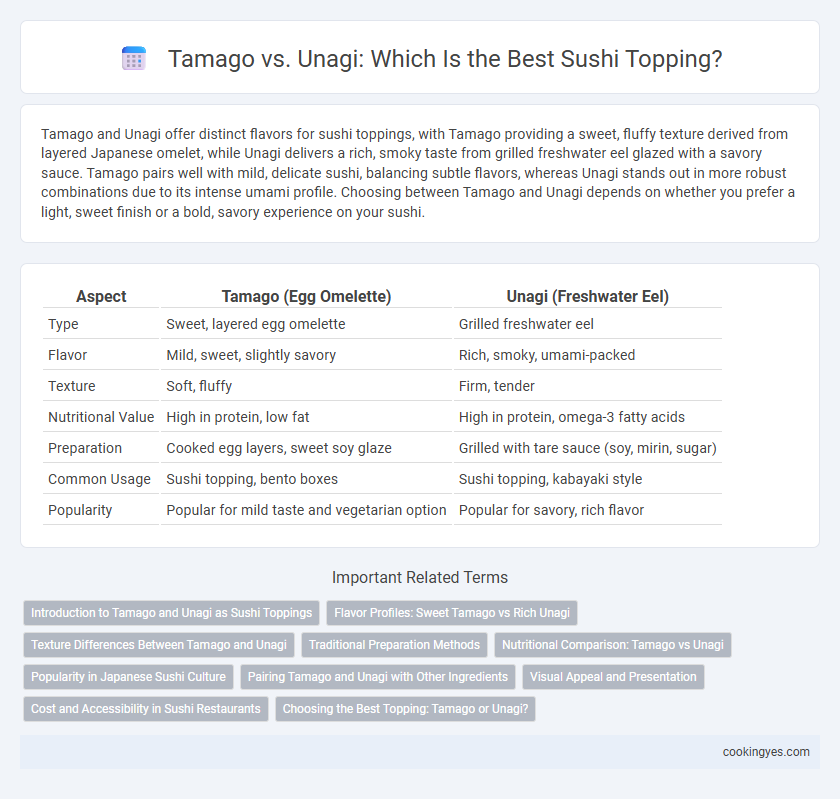 Tamago vs. Unagi: Which Is the Best Sushi Topping?

Tamago and Unagi offer distinct flavors for sushi toppings, with Tamago providing a sweet, fluffy texture derived from layered Japanese omelet, while Unagi delivers a rich, smoky taste from grilled freshwater eel glazed with a savory sauce. Tamago pairs well with mild, delicate sushi, balancing subtle flavors, whereas Unagi stands out in more robust combinations due to its intense umami profile. Choosing between Tamago and Unagi depends on whether you prefer a light, sweet finish or a bold, savory experience on your sushi.

| Aspect | Tamago (Egg Omelette) | Unagi (Freshwater Eel) |
|---|---|---|
| Type | Sweet, layered egg omelette | Grilled freshwater eel |
| Flavor | Mild, sweet, slightly savory | Rich, smoky, umami-packed |
| Texture | Soft, fluffy | Firm, tender |
| Nutritional Value | High in protein, low fat | High in protein, omega-3 fatty acids |
| Preparation | Cooked egg layers, sweet soy glaze | Grilled with tare sauce (soy, mirin, sugar) |
| Common Usage | Sushi topping, bento boxes | Sushi topping, kabayaki style |
| Popularity | Popular for mild taste and vegetarian option | Popular for savory, rich flavor |

Important Related Terms

Introduction to Tamago and Unagi as Sushi Toppings
Flavor Profiles: Sweet Tamago vs Rich Unagi
Texture Differences Between Tamago and Unagi
Traditional Preparation Methods
Nutritional Comparison: Tamago vs Unagi
Popularity in Japanese Sushi Culture
Pairing Tamago and Unagi with Other Ingredients
Visual Appeal and Presentation
Cost and Accessibility in Sushi Restaurants
Choosing the Best Topping: Tamago or Unagi?

cookingyes.com