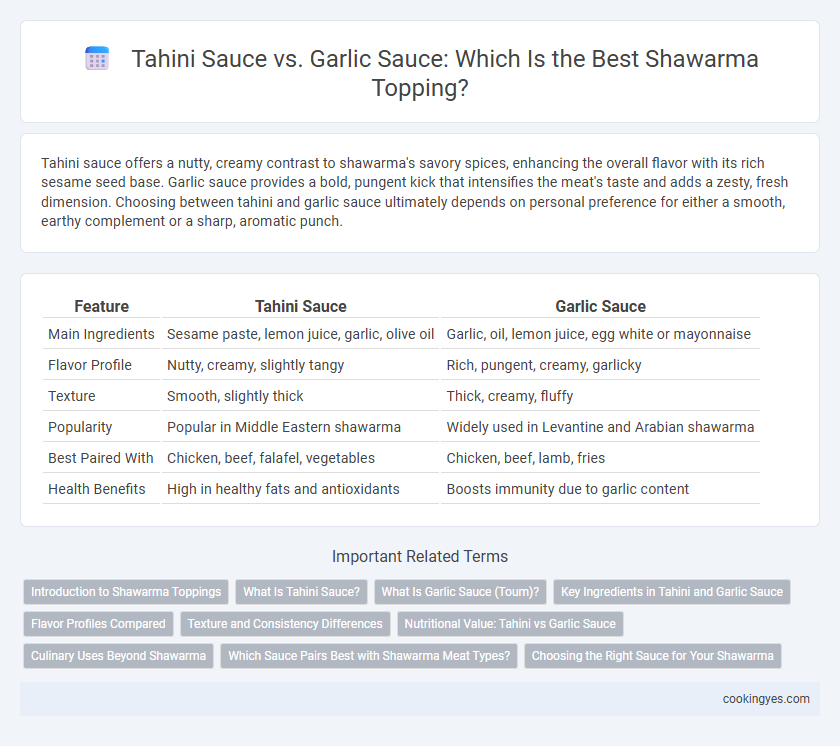 Tahini Sauce vs. Garlic Sauce: Which Is the Best Shawarma Topping?

Tahini sauce offers a nutty, creamy contrast to shawarma's savory spices, enhancing the overall flavor with its rich sesame seed base. Garlic sauce provides a bold, pungent kick that intensifies the meat's taste and adds a zesty, fresh dimension. Choosing between tahini and garlic sauce ultimately depends on personal preference for either a smooth, earthy complement or a sharp, aromatic punch.

| Feature | Tahini Sauce | Garlic Sauce |
|---|---|---|
| Main Ingredients | Sesame paste, lemon juice, garlic, olive oil | Garlic, oil, lemon juice, egg white or mayonnaise |
| Flavor Profile | Nutty, creamy, slightly tangy | Rich, pungent, creamy, garlicky |
| Texture | Smooth, slightly thick | Thick, creamy, fluffy |
| Popularity | Popular in Middle Eastern shawarma | Widely used in Levantine and Arabian shawarma |
| Best Paired With | Chicken, beef, falafel, vegetables | Chicken, beef, lamb, fries |
| Health Benefits | High in healthy fats and antioxidants | Boosts immunity due to garlic content |

Important Related Terms

Introduction to Shawarma Toppings
What Is Tahini Sauce?
What Is Garlic Sauce (Toum)?
Key Ingredients in Tahini and Garlic Sauce
Flavor Profiles Compared
Texture and Consistency Differences
Nutritional Value: Tahini vs Garlic Sauce
Culinary Uses Beyond Shawarma
Which Sauce Pairs Best with Shawarma Meat Types?
Choosing the Right Sauce for Your Shawarma

cookingyes.com