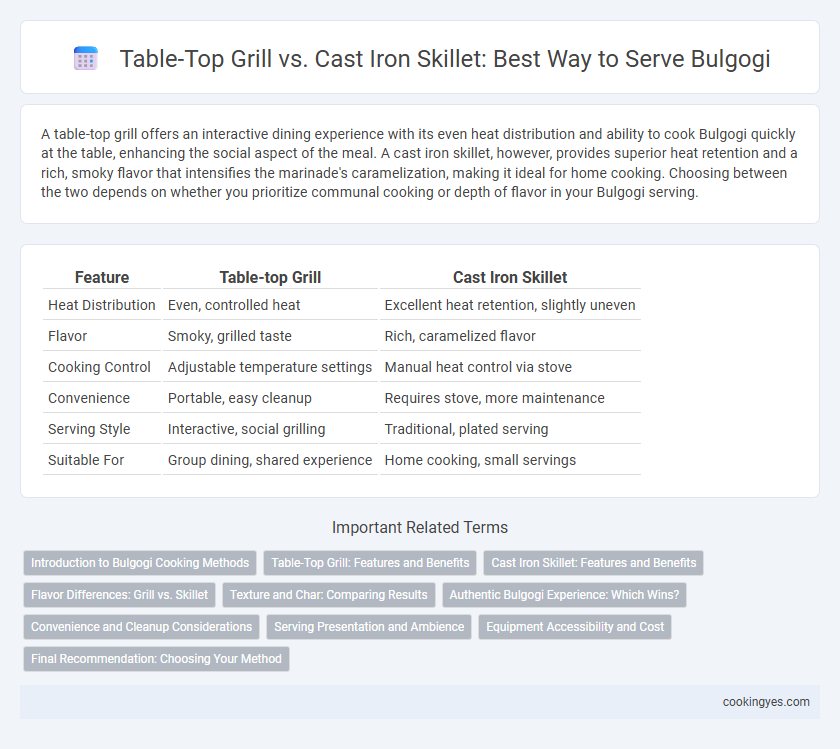 Table-Top Grill vs. Cast Iron Skillet: Best Way to Serve Bulgogi

A table-top grill offers an interactive dining experience with its even heat distribution and ability to cook Bulgogi quickly at the table, enhancing the social aspect of the meal. A cast iron skillet, however, provides superior heat retention and a rich, smoky flavor that intensifies the marinade's caramelization, making it ideal for home cooking. Choosing between the two depends on whether you prioritize communal cooking or depth of flavor in your Bulgogi serving.

| Feature | Table-top Grill | Cast Iron Skillet |
|---|---|---|
| Heat Distribution | Even, controlled heat | Excellent heat retention, slightly uneven |
| Flavor | Smoky, grilled taste | Rich, caramelized flavor |
| Cooking Control | Adjustable temperature settings | Manual heat control via stove |
| Convenience | Portable, easy cleanup | Requires stove, more maintenance |
| Serving Style | Interactive, social grilling | Traditional, plated serving |
| Suitable For | Group dining, shared experience | Home cooking, small servings |

Important Related Terms

Introduction to Bulgogi Cooking Methods
Table-Top Grill: Features and Benefits
Cast Iron Skillet: Features and Benefits
Flavor Differences: Grill vs. Skillet
Texture and Char: Comparing Results
Authentic Bulgogi Experience: Which Wins?
Convenience and Cleanup Considerations
Serving Presentation and Ambience
Equipment Accessibility and Cost
Final Recommendation: Choosing Your Method

cookingyes.com