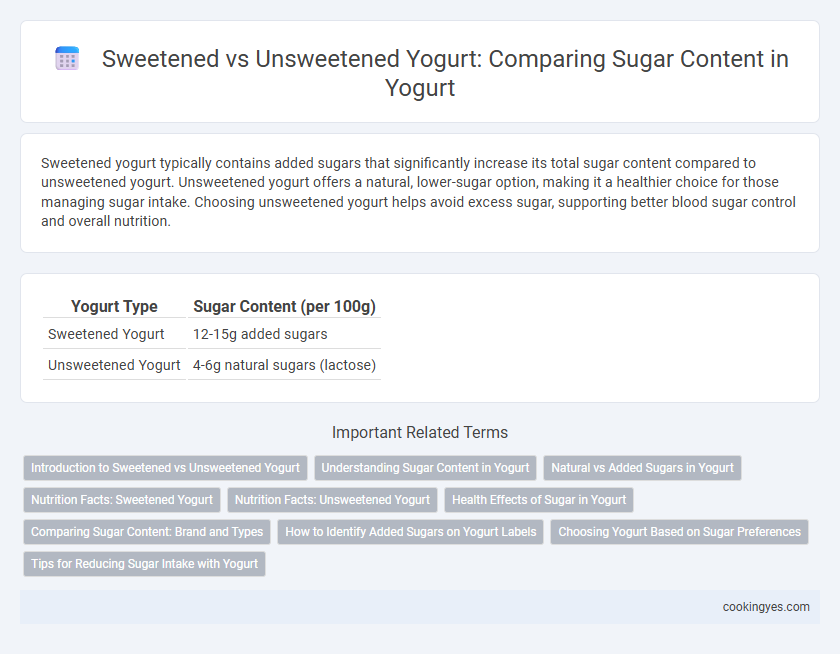 Sweetened vs Unsweetened Yogurt: Comparing Sugar Content in Yogurt

Sweetened yogurt typically contains added sugars that significantly increase its total sugar content compared to unsweetened yogurt. Unsweetened yogurt offers a natural, lower-sugar option, making it a healthier choice for those managing sugar intake. Choosing unsweetened yogurt helps avoid excess sugar, supporting better blood sugar control and overall nutrition.

| Yogurt Type | Sugar Content (per 100g) |
|---|---|
| Sweetened Yogurt | 12-15g added sugars |
| Unsweetened Yogurt | 4-6g natural sugars (lactose) |

Important Related Terms

Introduction to Sweetened vs Unsweetened Yogurt
Understanding Sugar Content in Yogurt
Natural vs Added Sugars in Yogurt
Nutrition Facts: Sweetened Yogurt
Nutrition Facts: Unsweetened Yogurt
Health Effects of Sugar in Yogurt
Comparing Sugar Content: Brand and Types
How to Identify Added Sugars on Yogurt Labels
Choosing Yogurt Based on Sugar Preferences
Tips for Reducing Sugar Intake with Yogurt

cookingyes.com