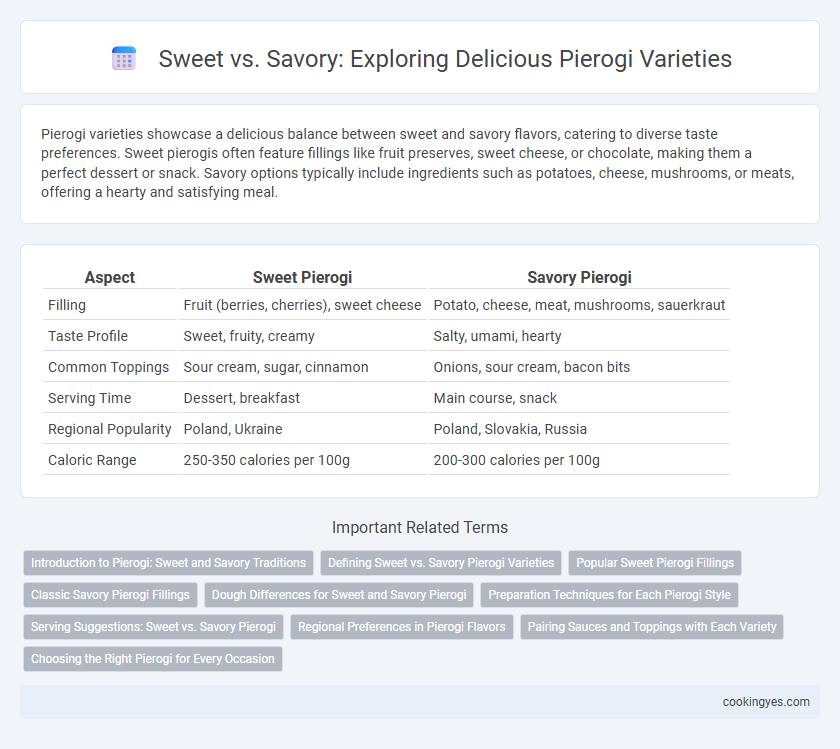 Sweet vs. Savory: Exploring Delicious Pierogi Varieties

Pierogi varieties showcase a delicious balance between sweet and savory flavors, catering to diverse taste preferences. Sweet pierogis often feature fillings like fruit preserves, sweet cheese, or chocolate, making them a perfect dessert or snack. Savory options typically include ingredients such as potatoes, cheese, mushrooms, or meats, offering a hearty and satisfying meal.

| Aspect | Sweet Pierogi | Savory Pierogi |
|---|---|---|
| Filling | Fruit (berries, cherries), sweet cheese | Potato, cheese, meat, mushrooms, sauerkraut |
| Taste Profile | Sweet, fruity, creamy | Salty, umami, hearty |
| Common Toppings | Sour cream, sugar, cinnamon | Onions, sour cream, bacon bits |
| Serving Time | Dessert, breakfast | Main course, snack |
| Regional Popularity | Poland, Ukraine | Poland, Slovakia, Russia |
| Caloric Range | 250-350 calories per 100g | 200-300 calories per 100g |

Important Related Terms

Introduction to Pierogi: Sweet and Savory Traditions
Defining Sweet vs. Savory Pierogi Varieties
Popular Sweet Pierogi Fillings
Classic Savory Pierogi Fillings
Dough Differences for Sweet and Savory Pierogi
Preparation Techniques for Each Pierogi Style
Serving Suggestions: Sweet vs. Savory Pierogi
Regional Preferences in Pierogi Flavors
Pairing Sauces and Toppings with Each Variety
Choosing the Right Pierogi for Every Occasion

cookingyes.com